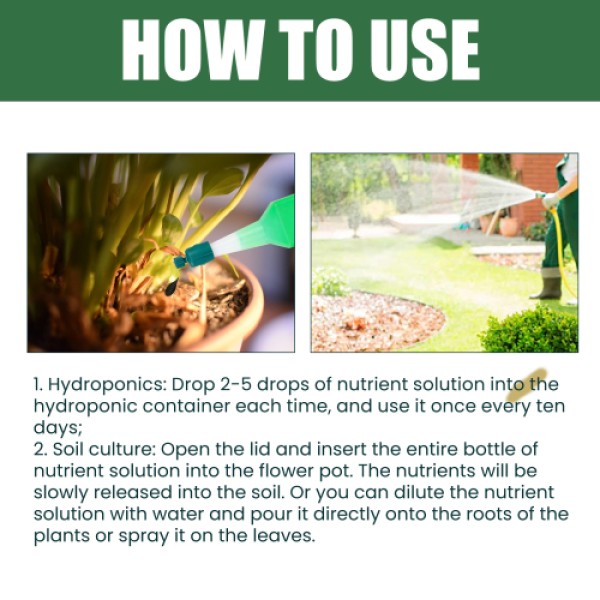 HOW TO USE

1. Hydroponics: Drop 2-5 drops of nutrient solution into the hydroponic container each time, and use it once every ten days;
2. Soil culture: Open the lid and insert the entire bottle of nutrient solution into the flower pot. The nutrients will be slowly released into the soil. Or you can dilute the nutrient solution with water and pour it directly onto the roots of the plants or spray it on the leaves.