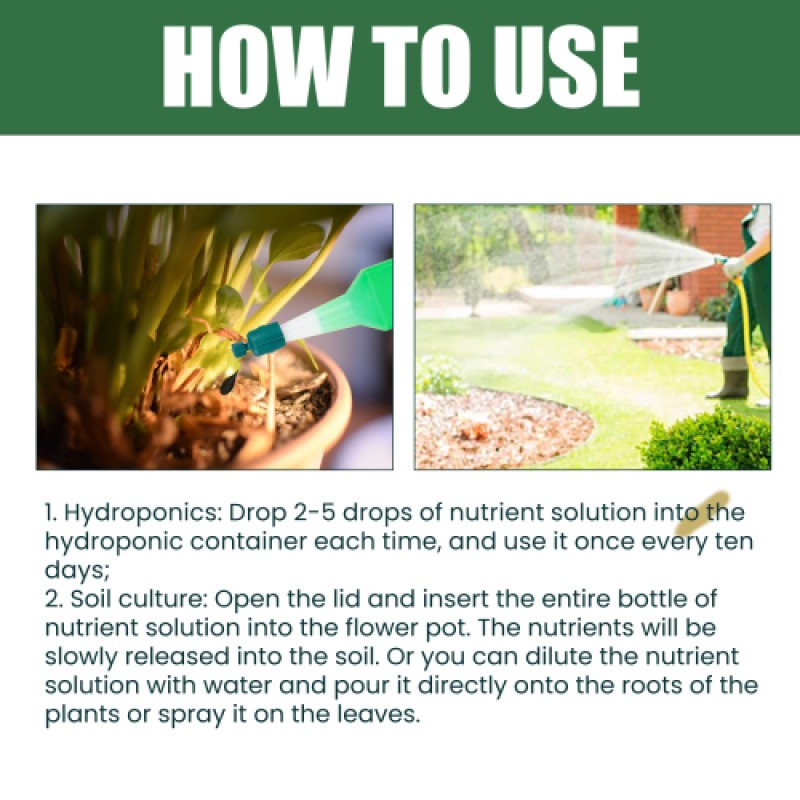 HOW TO USE

1. Hydroponics: Drop 2-5 drops of nutrient solution into the hydroponic container each time, and use it once every ten days;
2. Soil culture: Open the lid and insert the entire bottle of nutrient solution into the flower pot. The nutrients will be slowly released into the soil. Or you can dilute the nutrient solution with water and pour it directly onto the roots of the plants or spray it on the leaves.