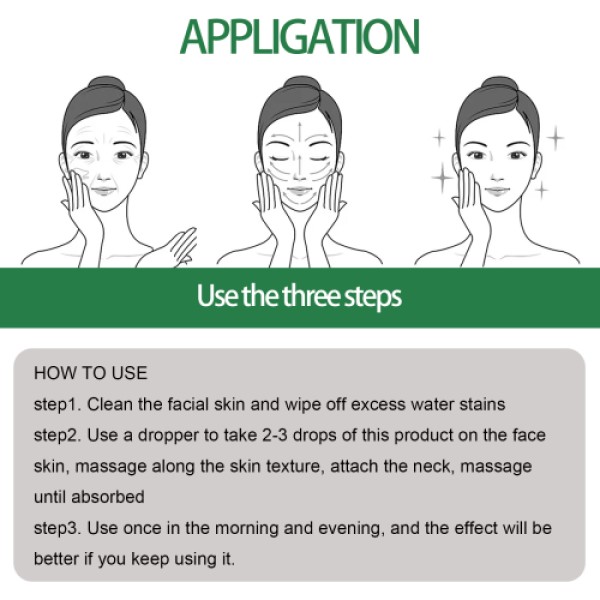 APPLIGATION

Use the three steps

HOW TO USE
step1. Clean the facial skin and wipe off excess water stains
step2. Use a dropper to take 2-3 drops of this product on the face skin, massage along the skin texture, attach the neck, massage until absorbed
step3. Use once in the morning and evening, and the effect will be better if you keep using it.