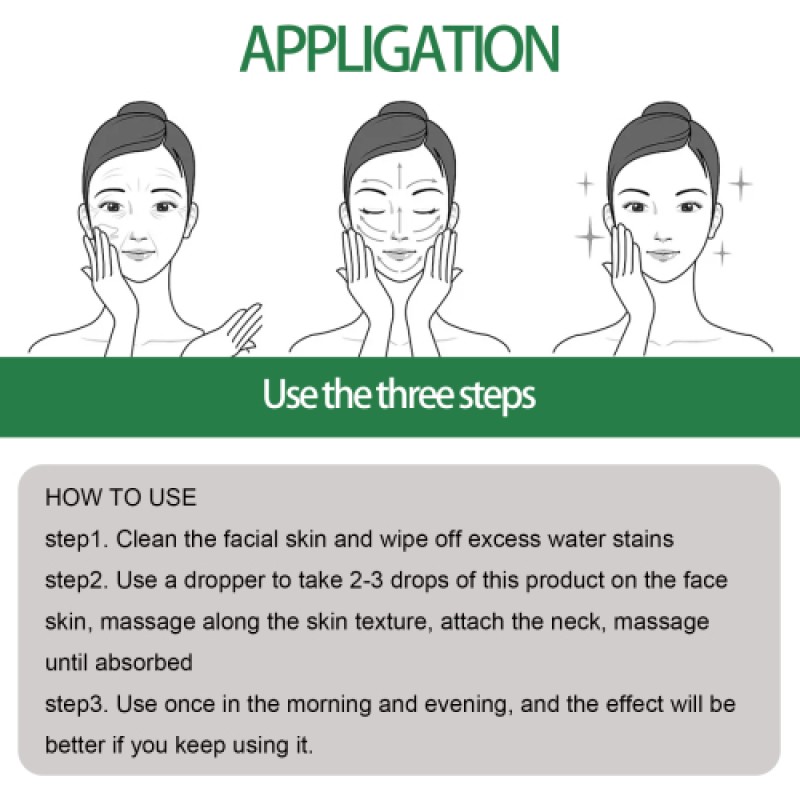 APPLIGATION

Use the three steps

HOW TO USE
step1. Clean the facial skin and wipe off excess water stains
step2. Use a dropper to take 2-3 drops of this product on the face skin, massage along the skin texture, attach the neck, massage until absorbed
step3. Use once in the morning and evening, and the effect will be better if you keep using it.