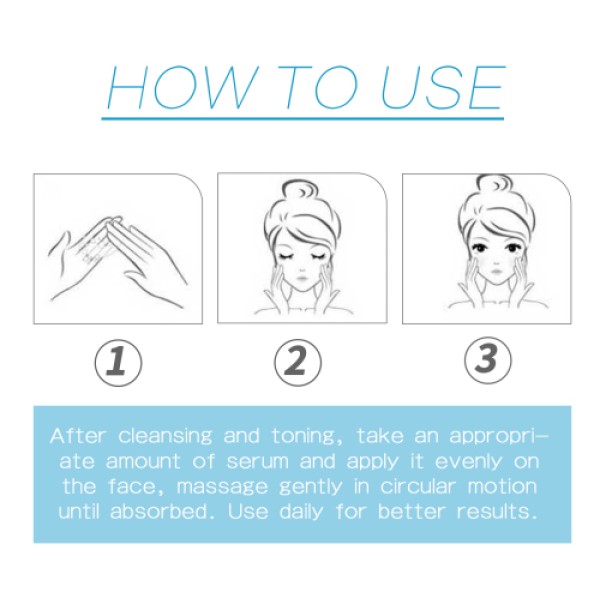 HOW TO USE

1

2

3

After cleansing and toning, take an appropriate amount of serum and apply it evenly on the face, massage gently in circular motion until absorbed. Use daily for better results.