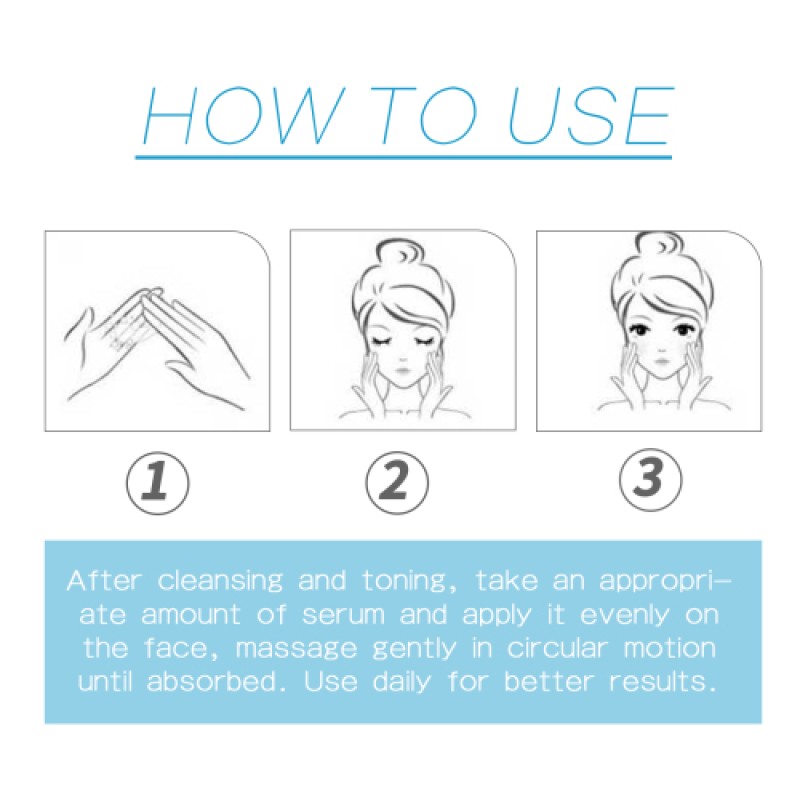 HOW TO USE

1

2

3

After cleansing and toning, take an appropriate amount of serum and apply it evenly on the face, massage gently in circular motion until absorbed. Use daily for better results.