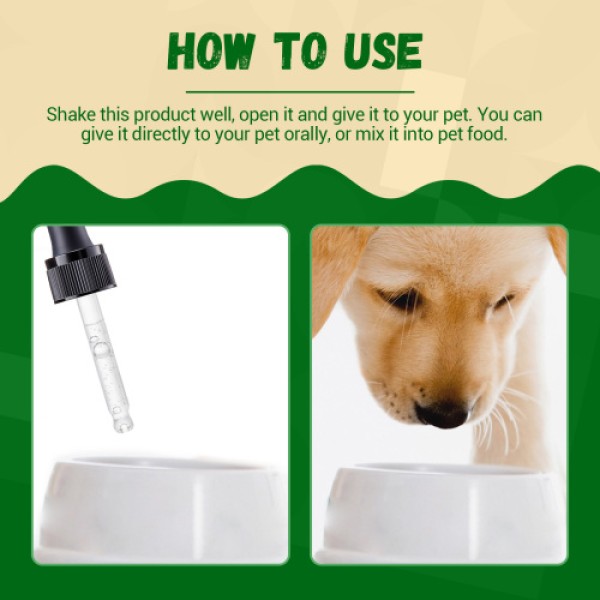 HOW TO USE

Shake this product well, open it and give it to your pet. You can give it directly to your pet orally, or mix it into pet food.