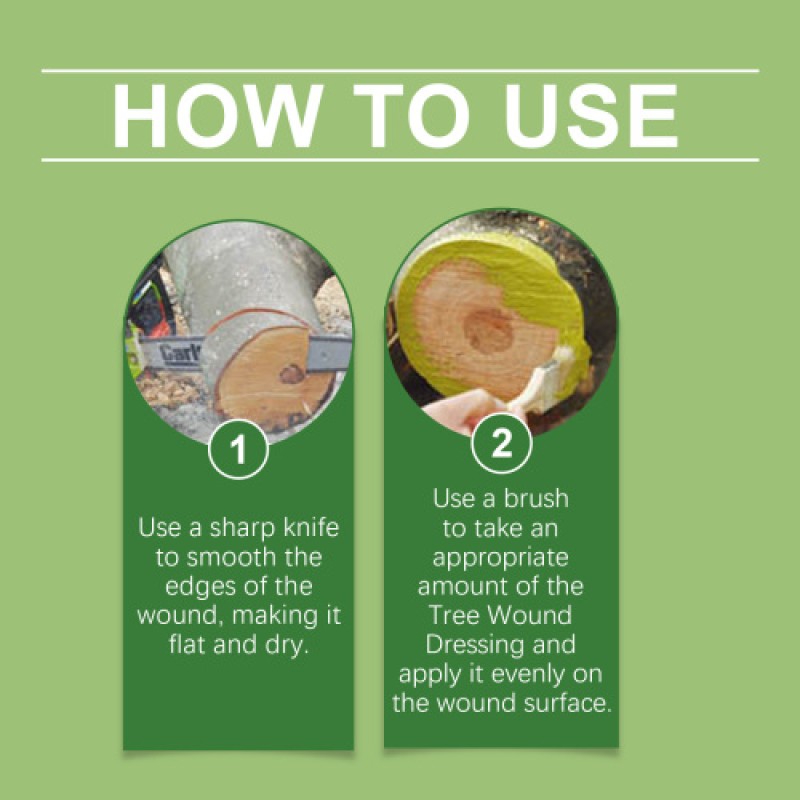 HOW TO USE

Carl

1

Use a sharp knife to smooth the edges of the wound, making it flat and dry.

2

Use a brush to take an appropriate amount of the Tree Wound Dressing and apply it evenly on the wound surface.