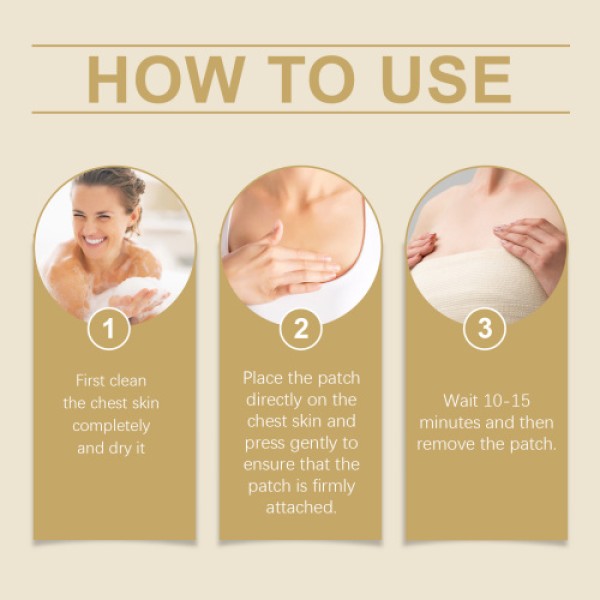 HOW TO USE

1

First clean the chest skin completely and dry it

2

Place the patch directly on the chest skin and press gently to ensure that the patch is firmly attached.

3

Wait 10-15 minutes and then remove the patch.