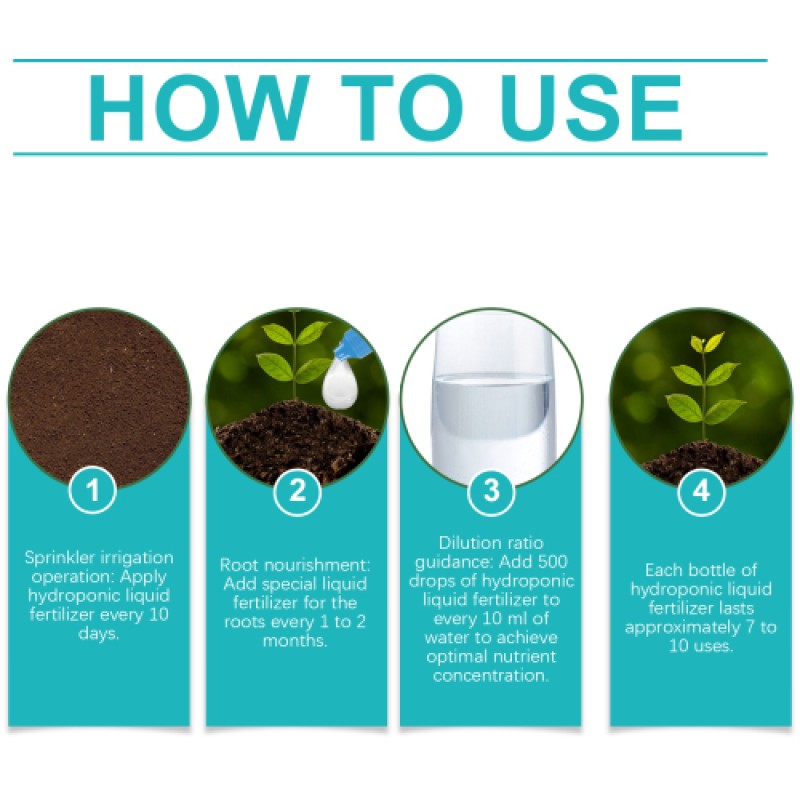 HOW TO USE

1

Sprinkler irrigation operation: Apply hydroponic liquid fertilizer every 10 days.

2

Root nourishment: Add special liquid fertilizer for the roots every 1 to 2 months.

3

Dilution ratio guidance: Add 500 drops of hydroponic liquid fertilizer to every 10 ml of water to achieve optimal nutrient concentration.

4

Each bottle of hydroponic liquid fertilizer lasts approximately 7 to 10 uses.