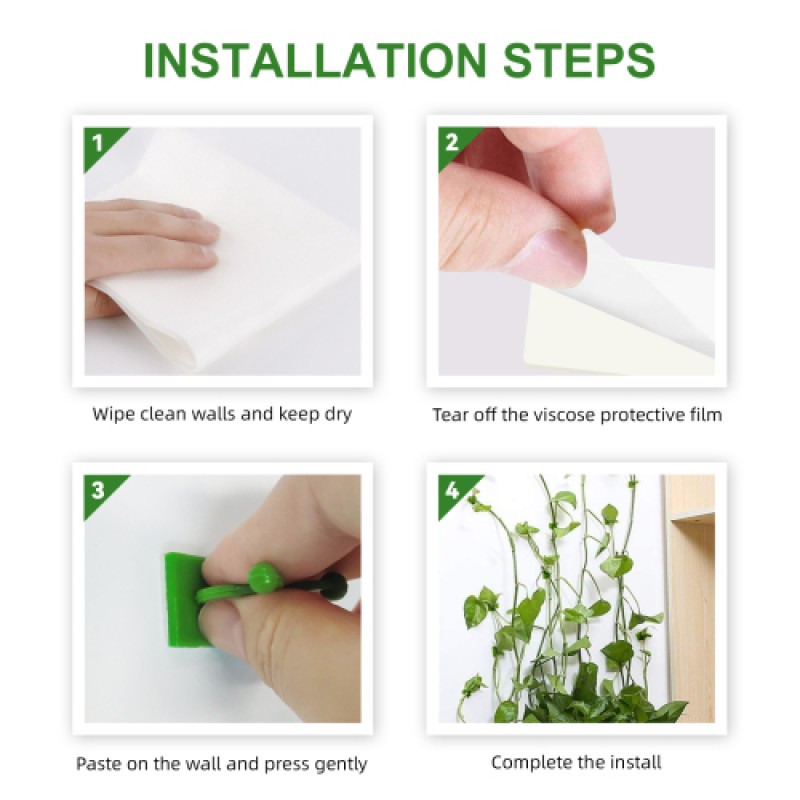 INSTALLATION STEPS

1

Wipe clean walls and keep dry

2

Tear off the viscose protective film

3

Paste on the wall and press gently

4

Complete the install