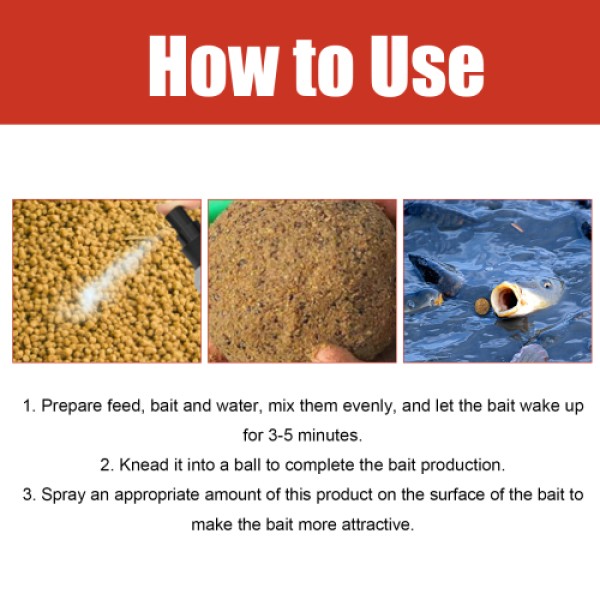 How to Use

1. Prepare feed, bait and water, mix them evenly, and let the bait wake up for 3-5 minutes.

2. Knead it into a ball to complete the bait production.

3. Spray an appropriate amount of this product on the surface of the bait to make the bait more attractive.