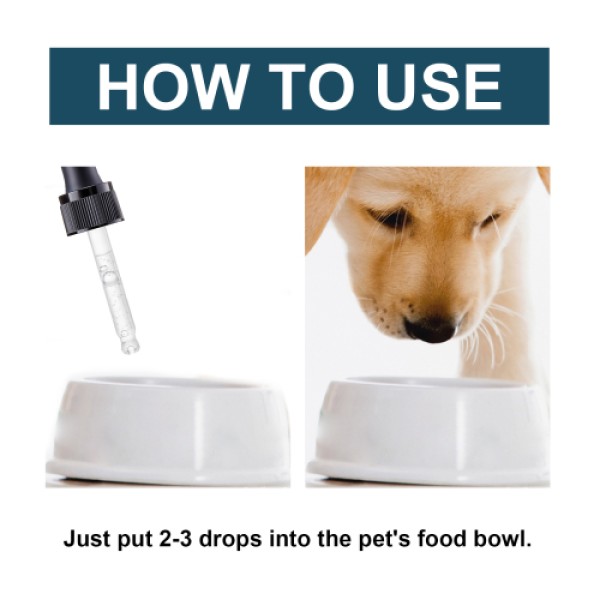 HOW TO USE

Just put 2-3 drops into the pet's food bowl.