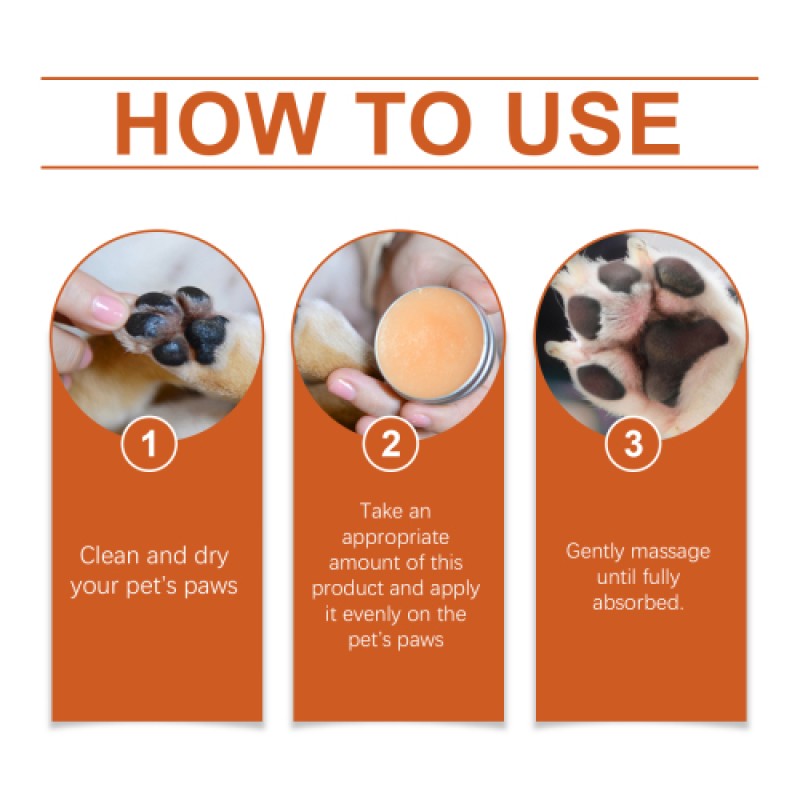 HOW TO USE

1

Clean and dry your pet's paws

2

Take an appropriate amount of this product and apply it evenly on the pet's paws

3

Gently massage until fully absorbed.