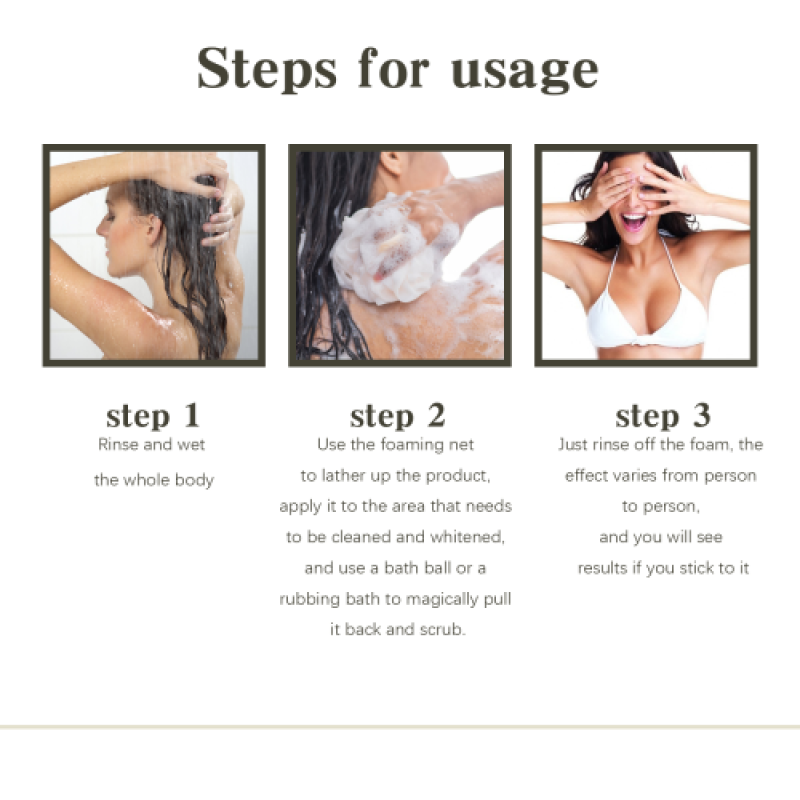 Steps for usage

step 1
Rinse and wet the whole body

step 2
Use the foaming net to lather up the product, apply it to the area that needs to be cleaned and whitened, and use a bath ball or a rubbing bath to magically pull it back and scrub.

step 3
Just rinse off the foam, the effect varies from person to person, and you will see results if you stick to it