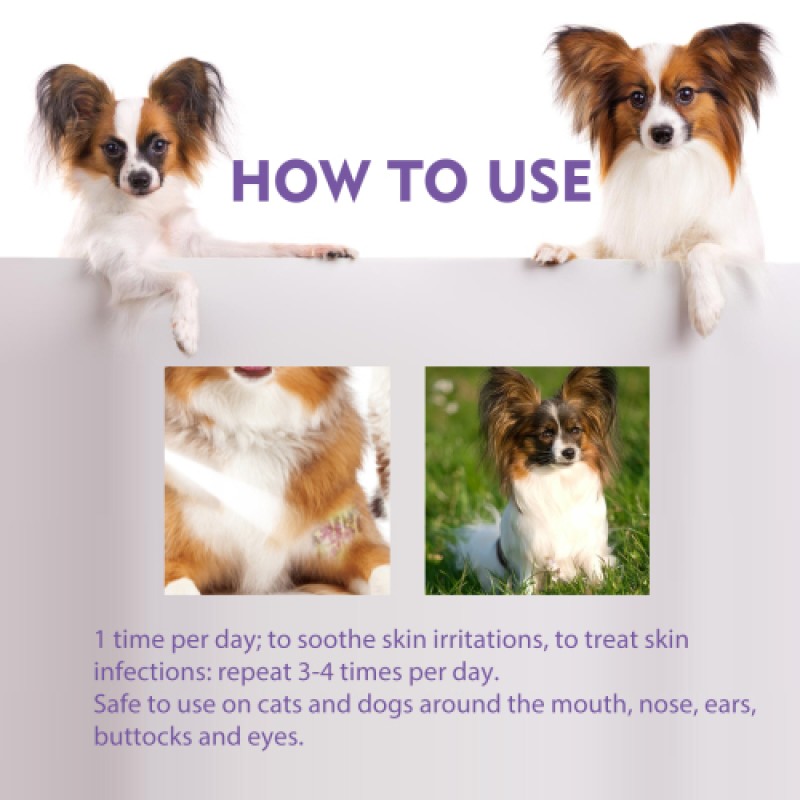 HOW TO USE

1 time per day; to soothe skin irritations, to treat skin infections: repeat 3-4 times per day.
Safe to use on cats and dogs around the mouth, nose, ears, buttocks and eyes.