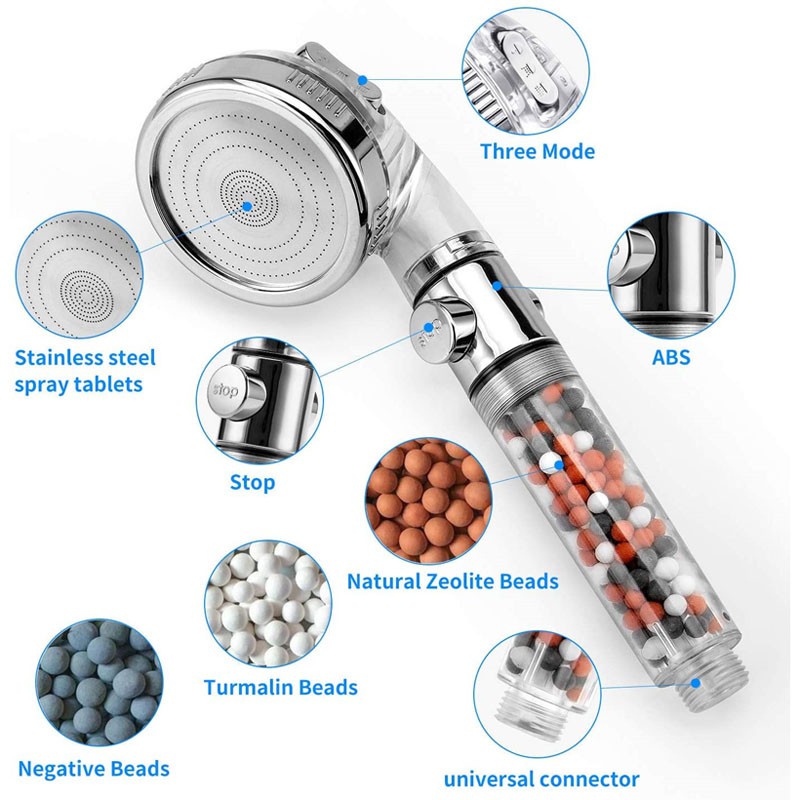 Three Mode

Stainless steel spray tablets

ABS

stop

Stop

Natural Zeolite Beads

Turmalin Beads

Negative Beads

universal connector