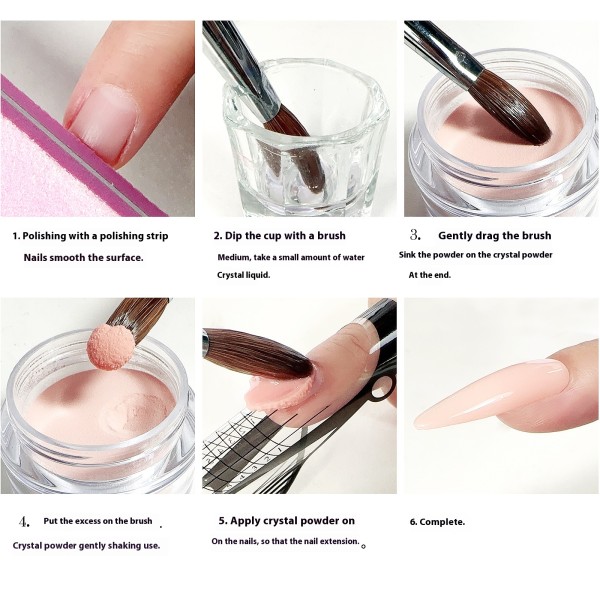 1. Polishing with a polishing strip

Nails smooth the surface.

2. Dip the cup with a brush

Medium, take a small amount of water

Crystal liquid.

3. Gently drag the brush

Sink the powder on the crystal powder

At the end.

4. Put the excess on the brush .

Crystal powder gently shaking use.

5. Apply crystal powder on

On the nails, so that the nail extension.。

6. Complete.