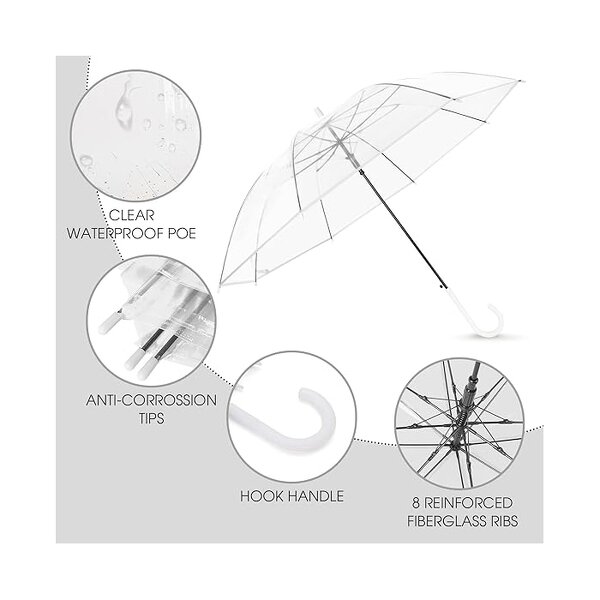 CLEAR
WATERPROOF POE

ANTI-CORROSSION
TIPS

HOOK HANDLE

8 REINFORCED
FIBERGLASS RIBS