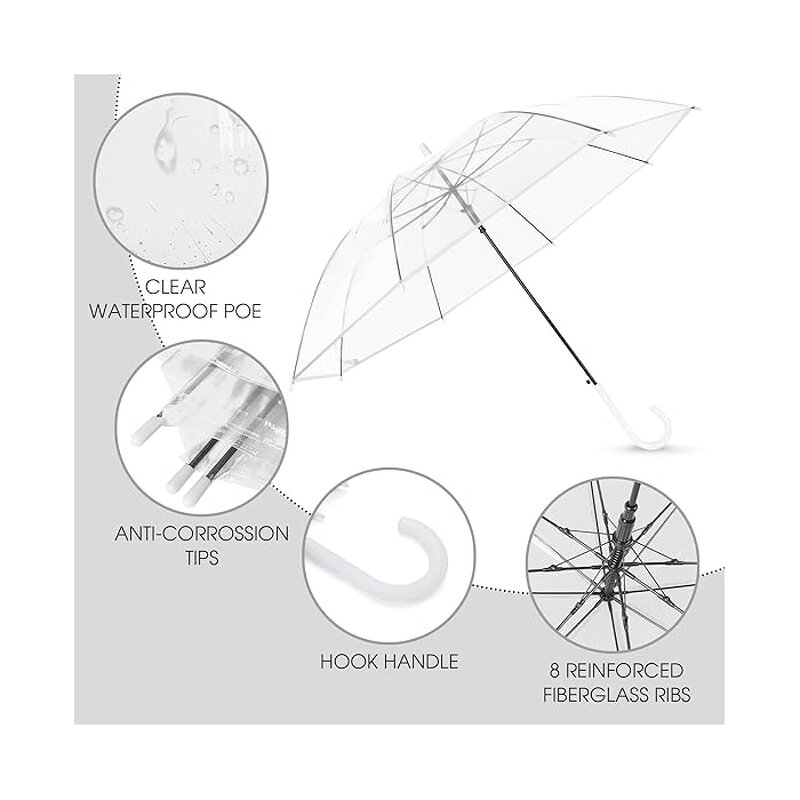 CLEAR
WATERPROOF POE

ANTI-CORROSSION
TIPS

HOOK HANDLE

8 REINFORCED
FIBERGLASS RIBS