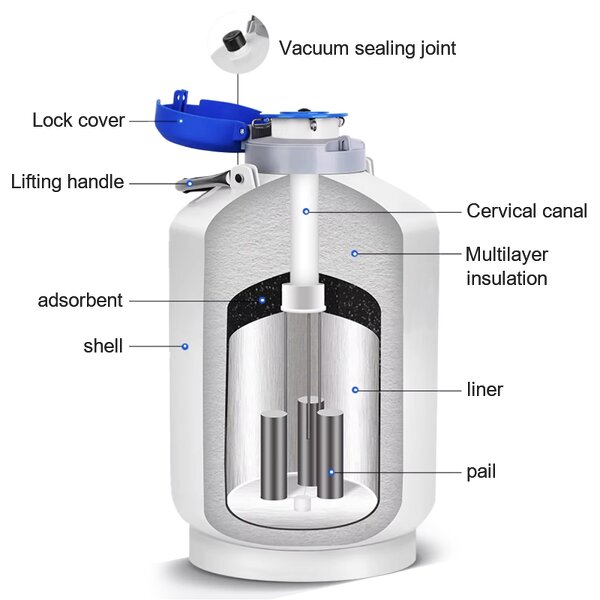 Vacuum sealing joint

Lock cover

Lifting handle

Cervical canal

Multilayer insulation

adsorbent

shell

liner

pail