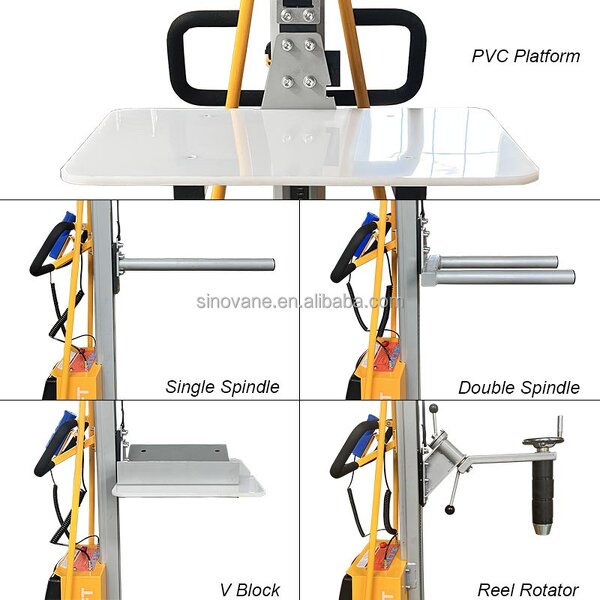 PVC Platform

sinovane.en.alibaba.com

Single Spindle

Double Spindle

V Block

Reel Rotator