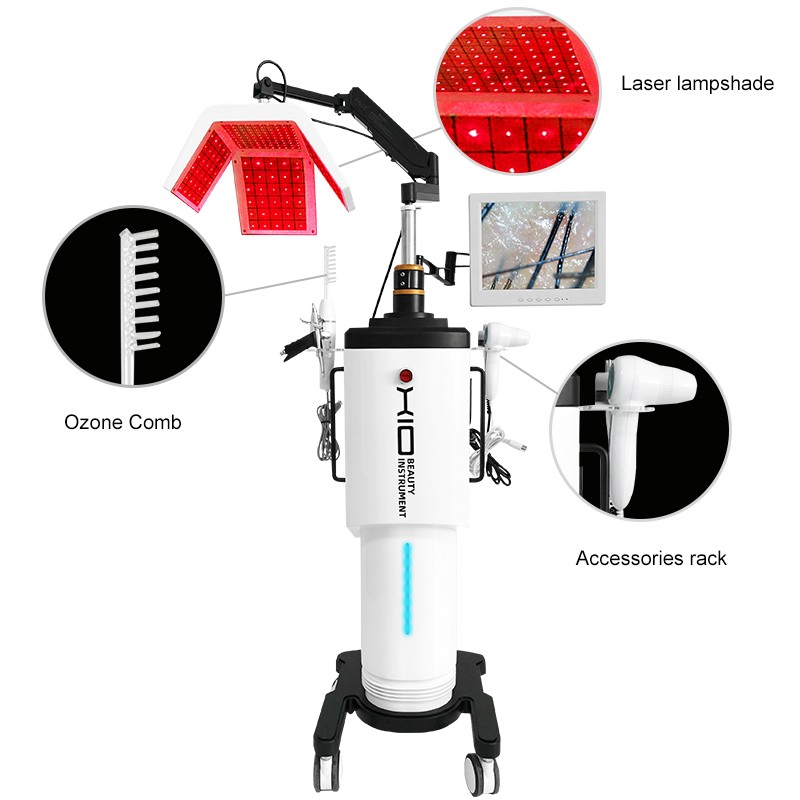 Laser lampshade

Ozone Comb

HIO
BEAUTY INSTRUMENT

Accessories rack