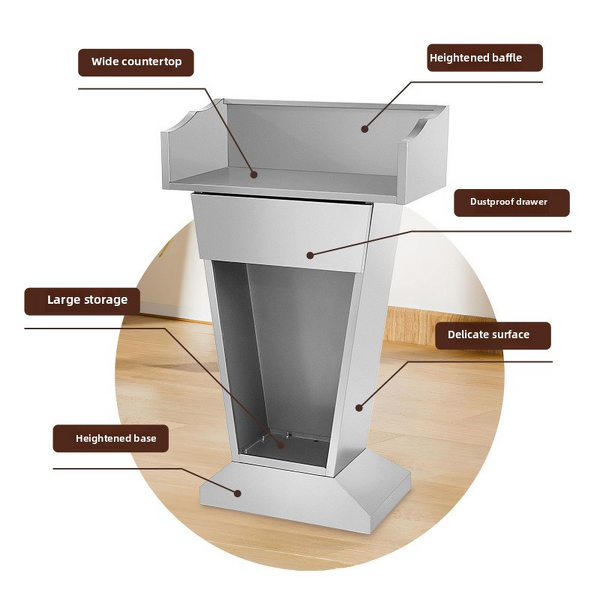 Wide countertop

Heightened baffle

Dustproof drawer

Large storage

Delicate surface

Heightened base