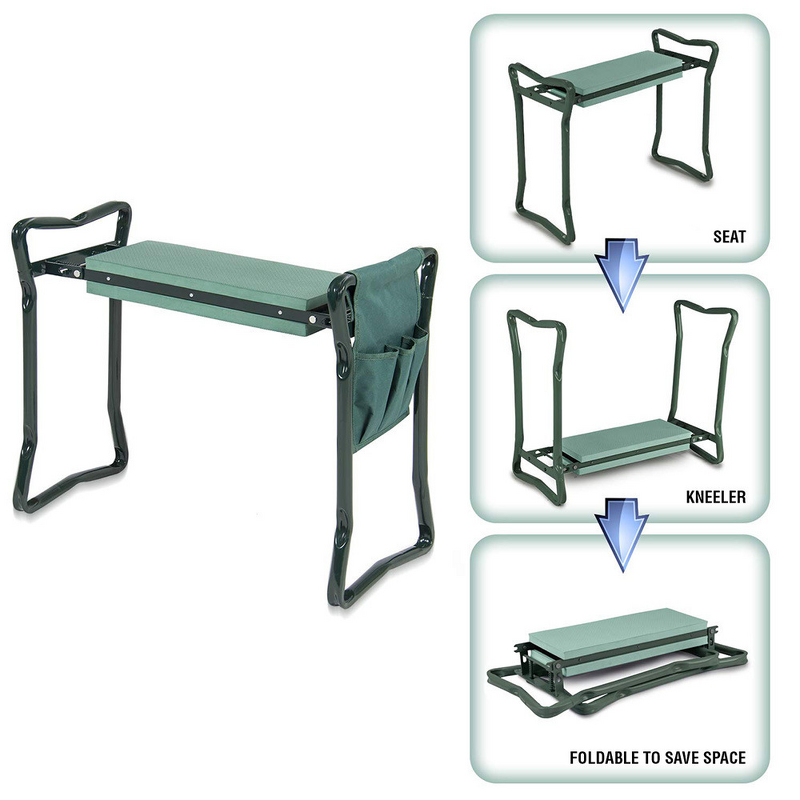 SEAT

KNEELER

FOLDABLE TO SAVE SPACE