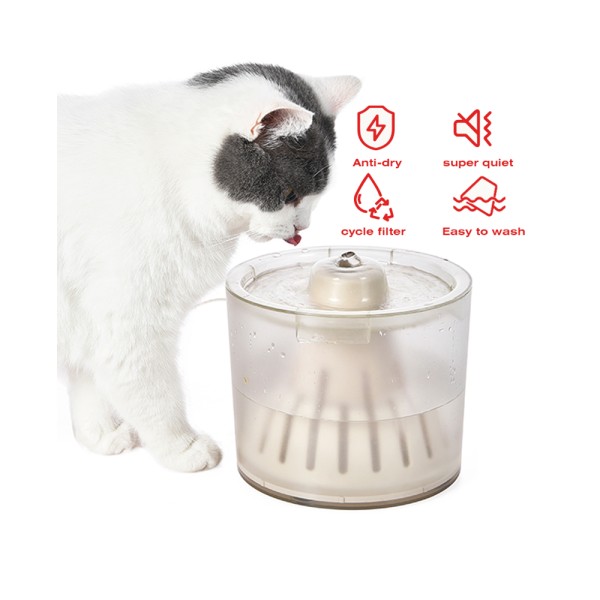 Anti-dry
super quiet
cycle filter
Easy to wash