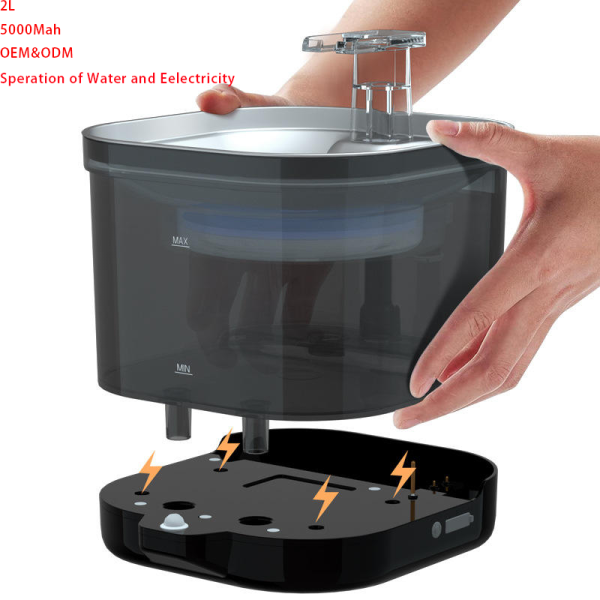 2L
5000Mah
OEM&ODM
Speration of Water and Eelectricity

MAX

MIN