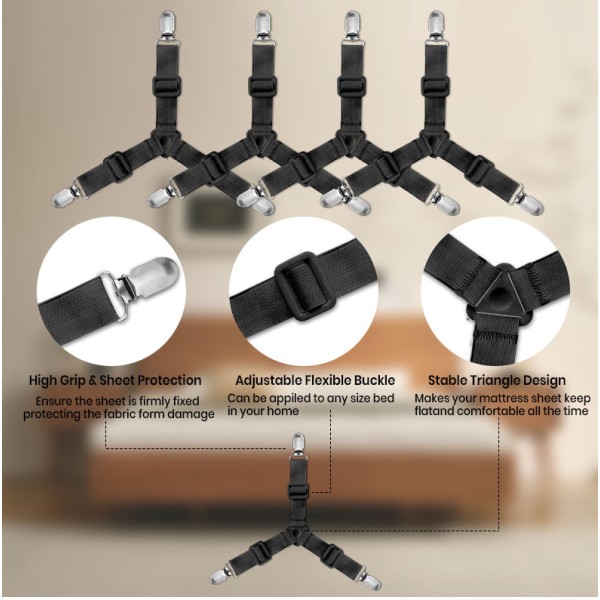 High Grip & Sheet Protection
Ensure the sheet is firmly fixed protecting the fabric form damage

Adjustable Flexible Buckle
Can be appiled to any size bed in your home

Stable Triangle Design
Makes your mattress sheet keep flatand comfortable all the time