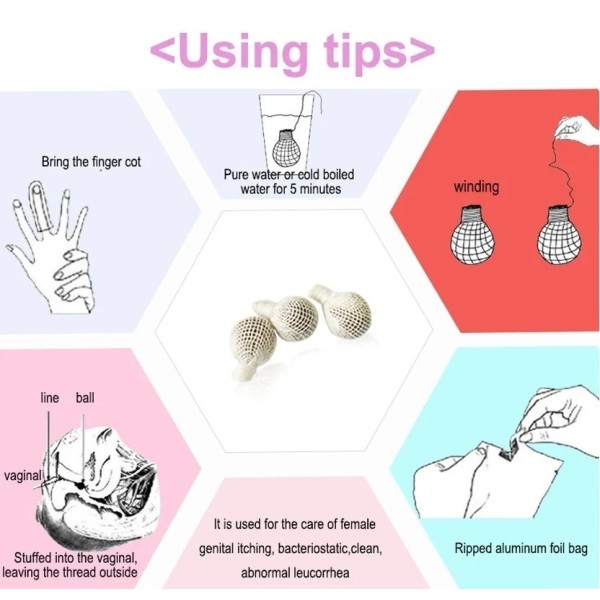 <Using tips>

Bring the finger cot

Pure water or cold boiled water for 5 minutes

winding

line ball

vaginal

Stuffed into the vaginal, leaving the thread outside

It is used for the care of female genital itching, bacteriostatic,clean, abnormal leucorrhea

Ripped aluminum foil bag