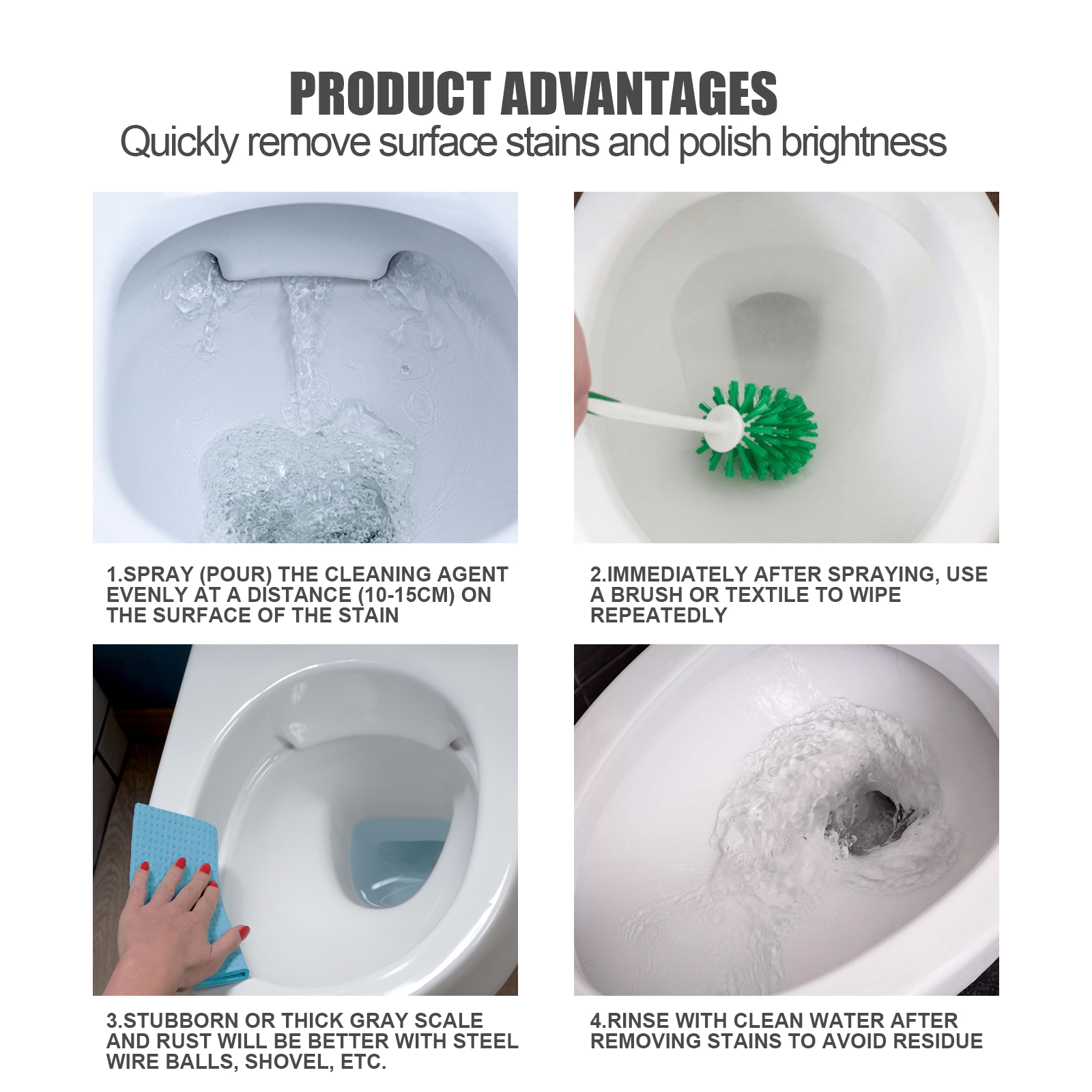 PRODUCT ADVANTAGES
Quickly remove surface stains and polish brightness

1.SPRAY (POUR) THE CLEANING AGENT EVENLY AT A DISTANCE (10-15CM) ON THE SURFACE OF THE STAIN

2.IMMEDIATELY AFTER SPRAYING, USE A BRUSH OR TEXTILE TO WIPE REPEATEDLY

3.STUBBORN OR THICK GRAY SCALE AND RUST WILL BE BETTER WITH STEEL WIRE BALLS, SHOVEL, ETC.

4.RINSE WITH CLEAN WATER AFTER REMOVING STAINS TO AVOID RESIDUE