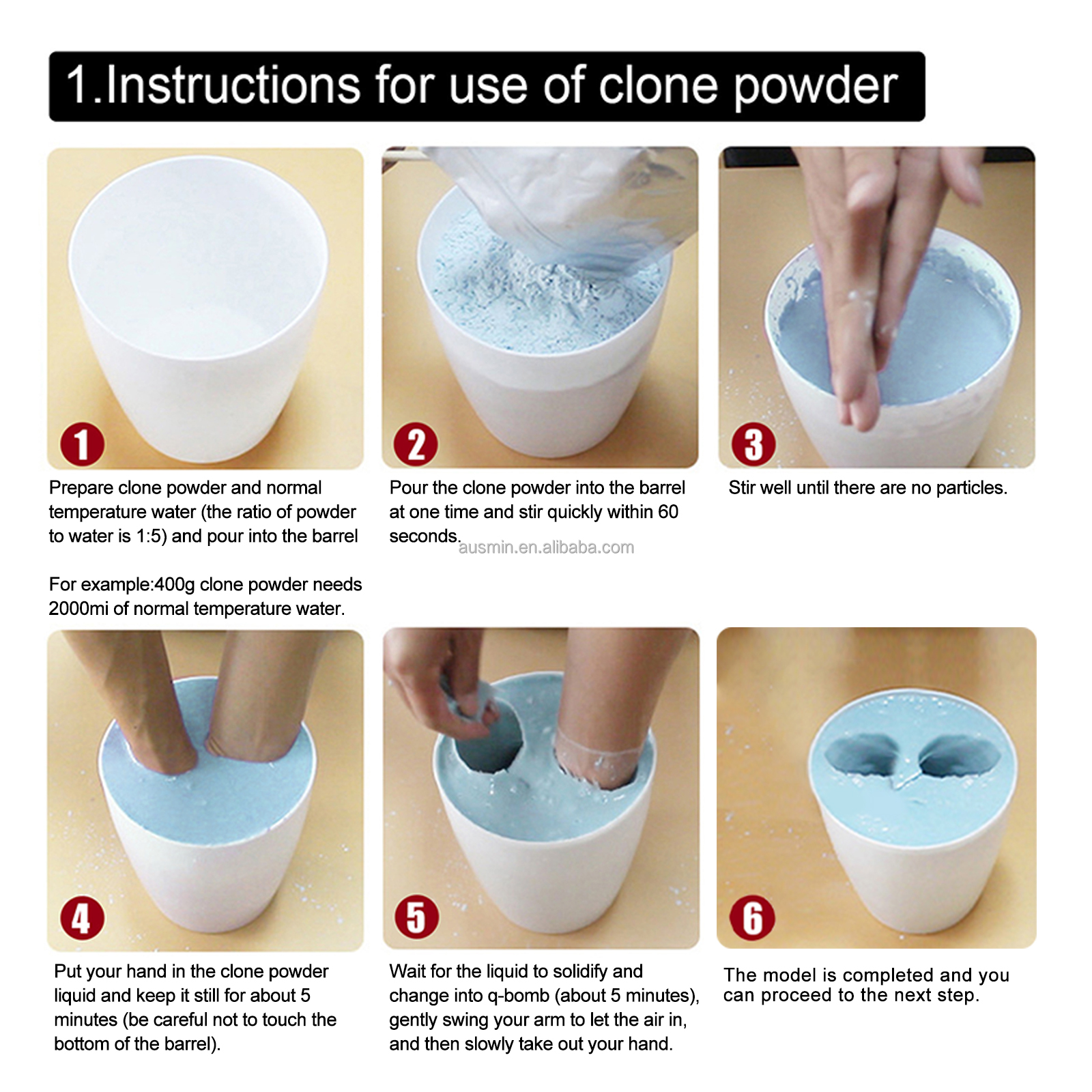 1.Instructions for use of clone powder

1

Prepare clone powder and normal temperature water (the ratio of powder to water is 1:5) and pour into the barrel

For example:400g clone powder needs 2000mi of normal temperature water.

2

Pour the clone powder into the barrel at one time and stir quickly within 60 seconds.

ausmin.en.alibaba.com

3

Stir well until there are no particles.

4

Put your hand in the clone powder liquid and keep it still for about 5 minutes (be careful not to touch the bottom of the barrel).

5

Wait for the liquid to solidify and change into q-bomb (about 5 minutes), gently swing your arm to let the air in, and then slowly take out your hand.

6

The model is completed and you can proceed to the next step.