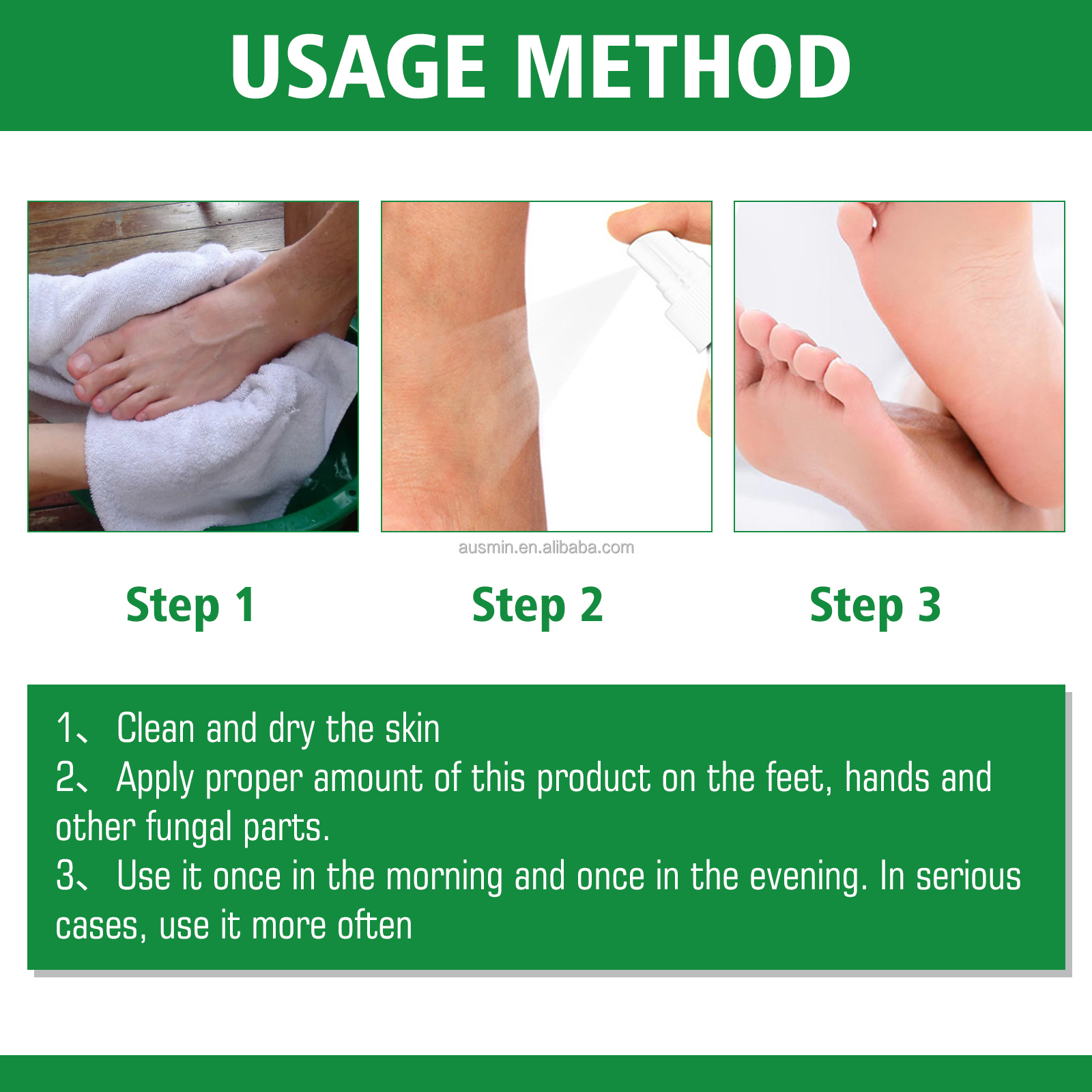 USAGE METHOD

ausmin.en.alibaba.com

Step 1

Step 2

Step 3

1、 Clean and dry the skin
2、 Apply proper amount of this product on the feet, hands and other fungal parts.
3、 Use it once in the morning and once in the evening. In serious cases, use it more often