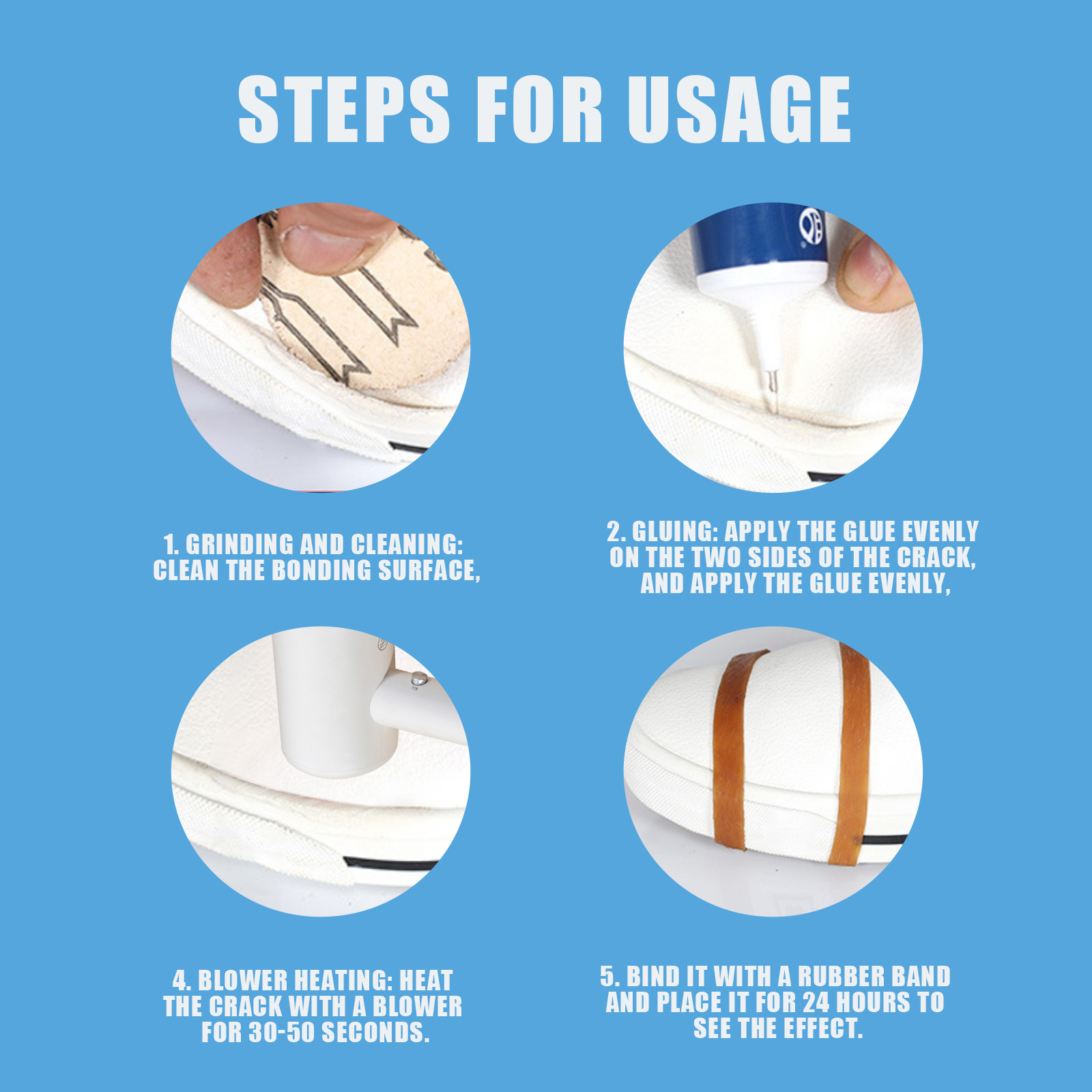 STEPS FOR USAGE

1. GRINDING AND CLEANING: CLEAN THE BONDING SURFACE,

2. GLUING: APPLY THE GLUE EVENLY ON THE TWO SIDES OF THE CRACK, AND APPLY THE GLUE EVENLY,

4. BLOWER HEATING: HEAT THE CRACK WITH A BLOWER FOR 30-50 SECONDS.

5. BIND IT WITH A RUBBER BAND AND PLACE IT FOR 24 HOURS TO SEE THE EFFECT.