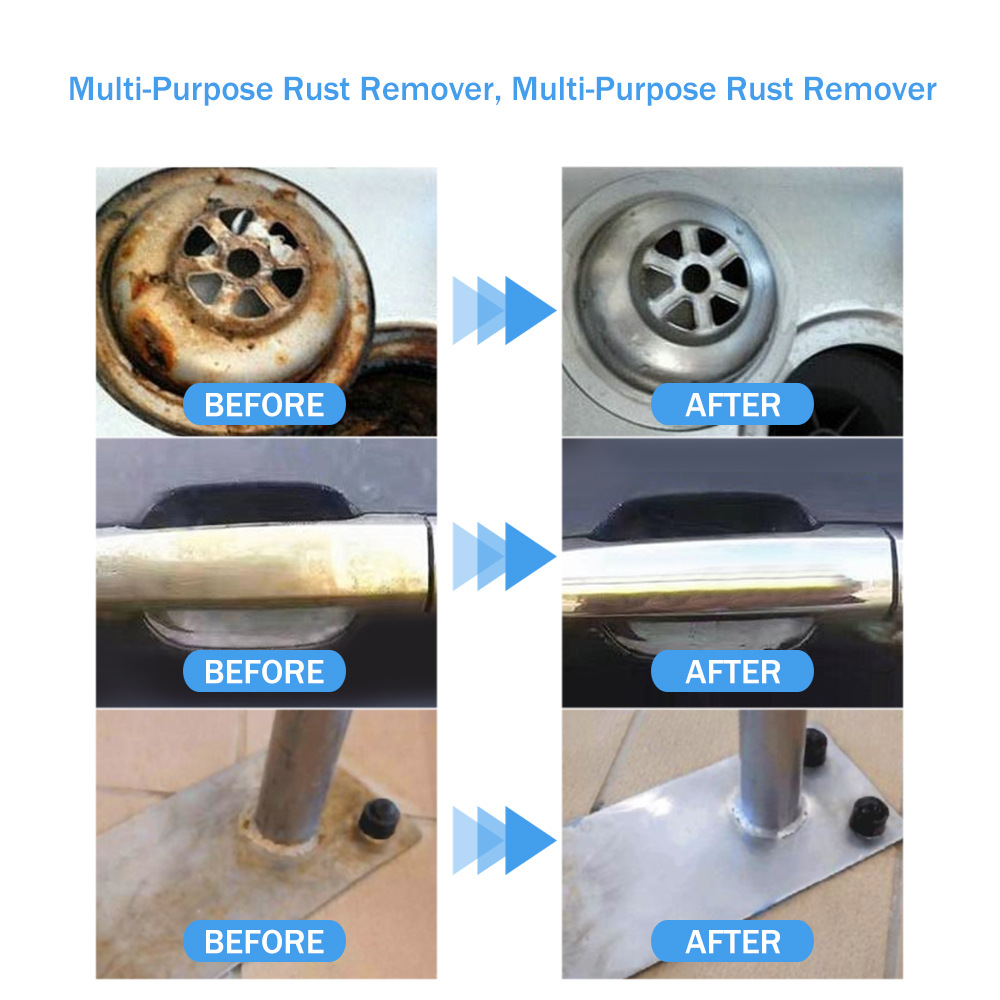 Multi-Purpose Rust Remover, Multi-Purpose Rust Remover

BEFORE

AFTER

BEFORE

AFTER

BEFORE

AFTER