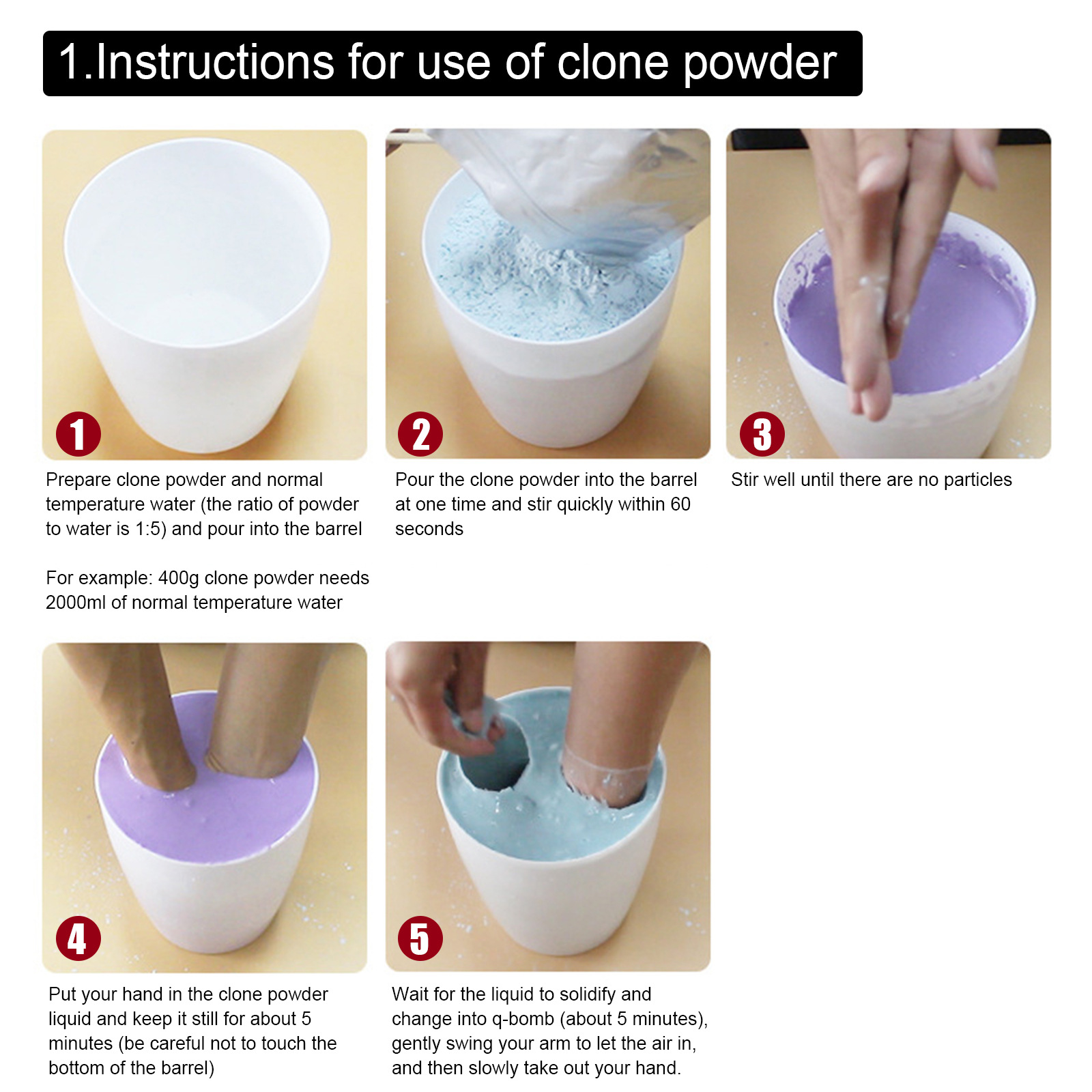 1.Instructions for use of clone powder

1

Prepare clone powder and normal temperature water (the ratio of powder to water is 1:5) and pour into the barrel

For example: 400g clone powder needs 2000ml of normal temperature water

2

Pour the clone powder into the barrel at one time and stir quickly within 60 seconds

3

Stir well until there are no particles

4

Put your hand in the clone powder liquid and keep it still for about 5 minutes (be careful not to touch the bottom of the barrel)

5

Wait for the liquid to solidify and change into q-bomb (about 5 minutes), gently swing your arm to let the air in, and then slowly take out your hand.