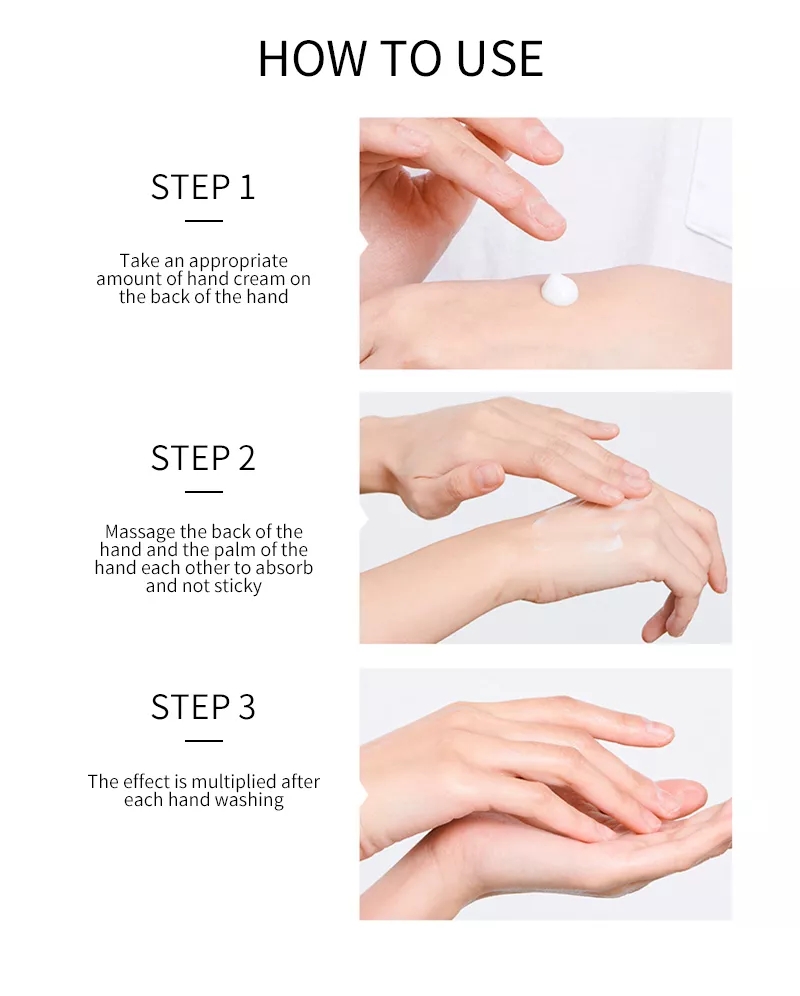 HOW TO USE

STEP 1

Take an appropriate amount of hand cream on the back of the hand

STEP 2

Massage the back of the hand and the palm of the hand each other to absorb and not sticky

STEP 3

The effect is multiplied after each hand washing