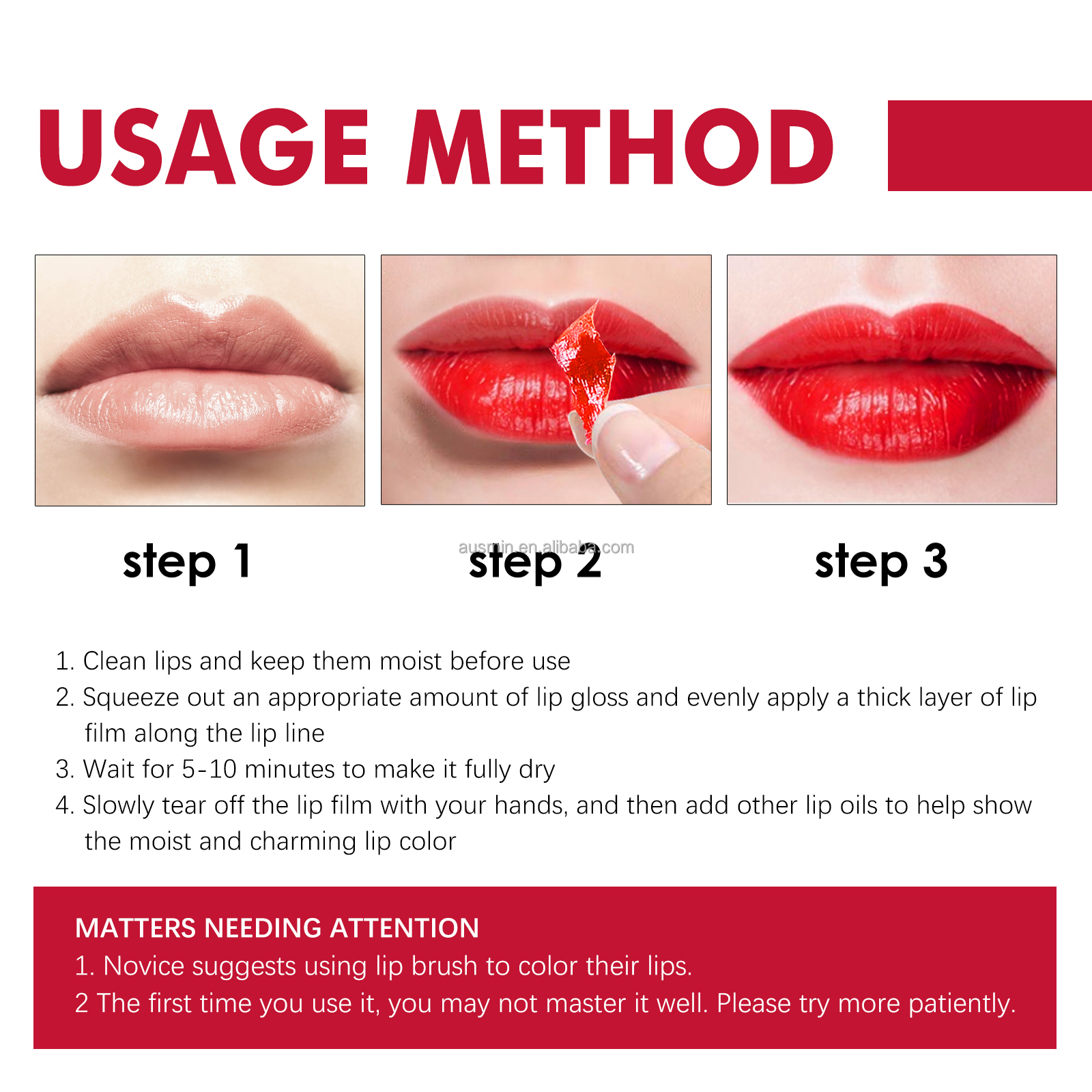 USAGE METHOD

step 1

ausmin.en.alibaba.com

step 2

step 3

1. Clean lips and keep them moist before use
2. Squeeze out an appropriate amount of lip gloss and evenly apply a thick layer of lip film along the lip line
3. Wait for 5-10 minutes to make it fully dry
4. Slowly tear off the lip film with your hands, and then add other lip oils to help show the moist and charming lip color

MATTERS NEEDING ATTENTION
1. Novice suggests using lip brush to color their lips.
2 The first time you use it, you may not master it well. Please try more patiently.