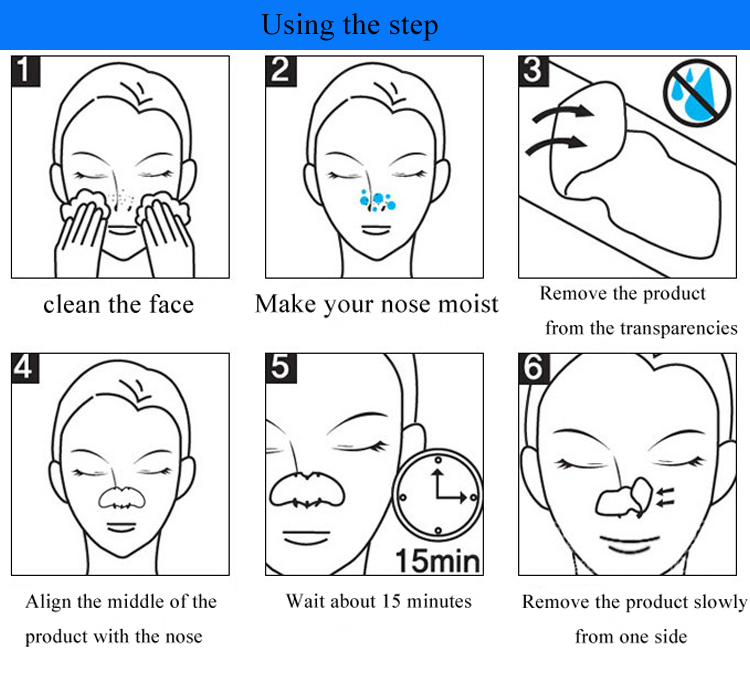 Using the step

1

clean the face

2

Make your nose moist

3

Remove the product from the transparencies

4

Align the middle of the product with the nose

5

15min

Wait about 15 minutes

6

Remove the product slowly from one side