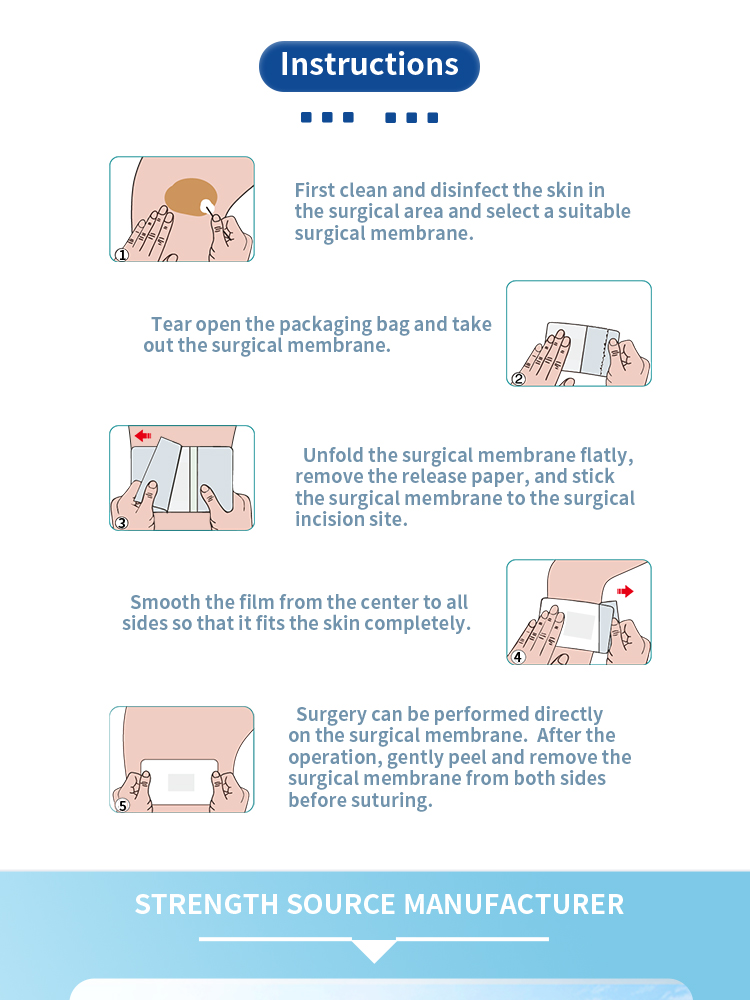 Instructions

①

First clean and disinfect the skin in the surgical area and select a suitable surgical membrane.

Tear open the packaging bag and take out the surgical membrane.

②

③

Unfold the surgical membrane flatly, remove the release paper, and stick the surgical membrane to the surgical incision site.

Smooth the film from the center to all sides so that it fits the skin completely.

④

⑤

Surgery can be performed directly on the surgical membrane. After the operation, gently peel and remove the surgical membrane from both sides before suturing.

STRENGTH SOURCE MANUFACTURER