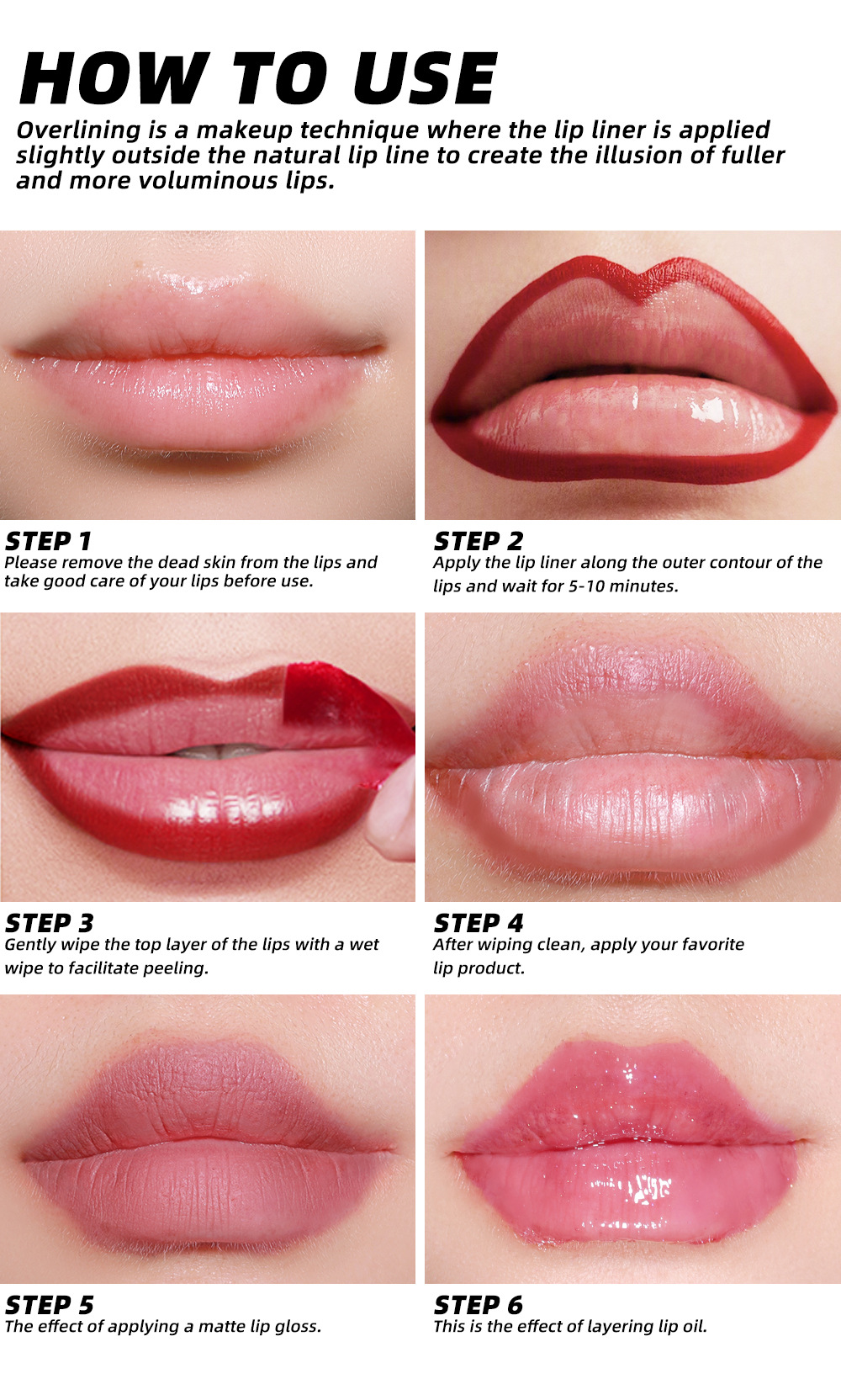 HOW TO USE

Overlining is a makeup technique where the lip liner is applied slightly outside the natural lip line to create the illusion of fuller and more voluminous lips.

STEP 1
Please remove the dead skin from the lips and take good care of your lips before use.

STEP 2
Apply the lip liner along the outer contour of the lips and wait for 5-10 minutes.

STEP 3
Gently wipe the top layer of the lips with a wet wipe to facilitate peeling.

STEP 4
After wiping clean, apply your favorite lip product.

STEP 5
The effect of applying a matte lip gloss.

STEP 6
This is the effect of layering lip oil.