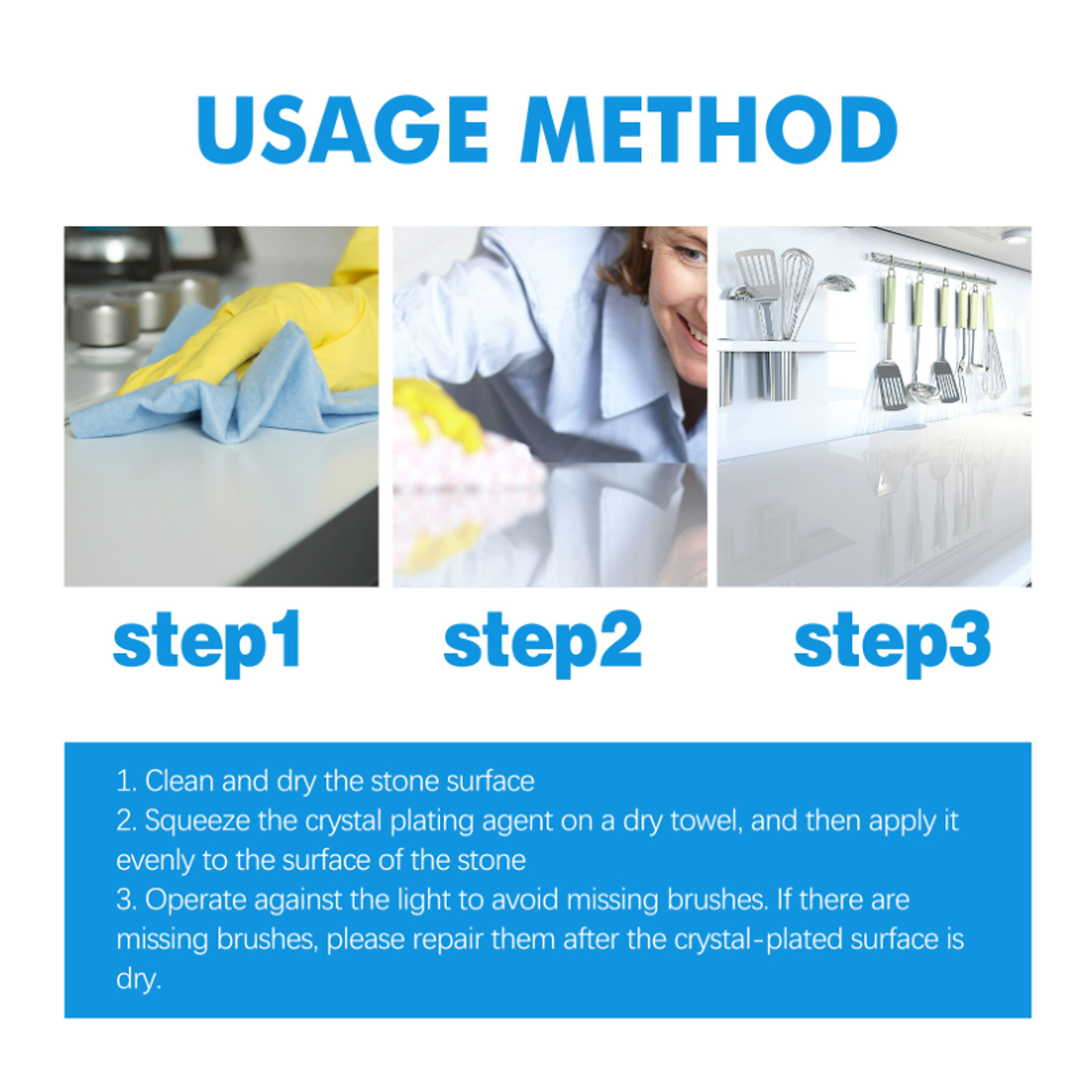 USAGE METHOD

step1

step2

step3

1. Clean and dry the stone surface
2. Squeeze the crystal plating agent on a dry towel, and then apply it evenly to the surface of the stone
3. Operate against the light to avoid missing brushes. If there are missing brushes, please repair them after the crystal-plated surface is dry.