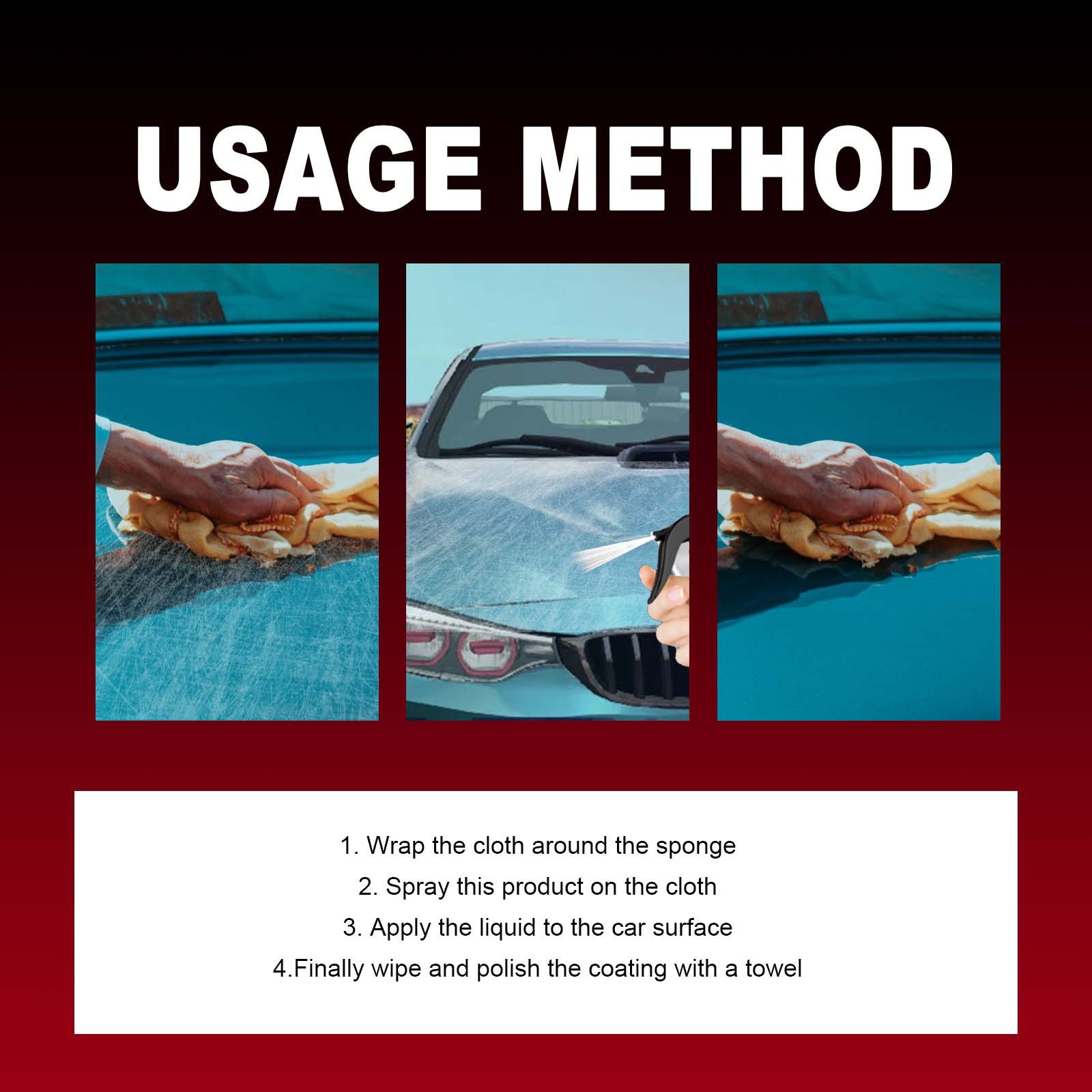 USAGE METHOD

1. Wrap the cloth around the sponge
2. Spray this product on the cloth
3. Apply the liquid to the car surface
4.Finally wipe and polish the coating with a towel