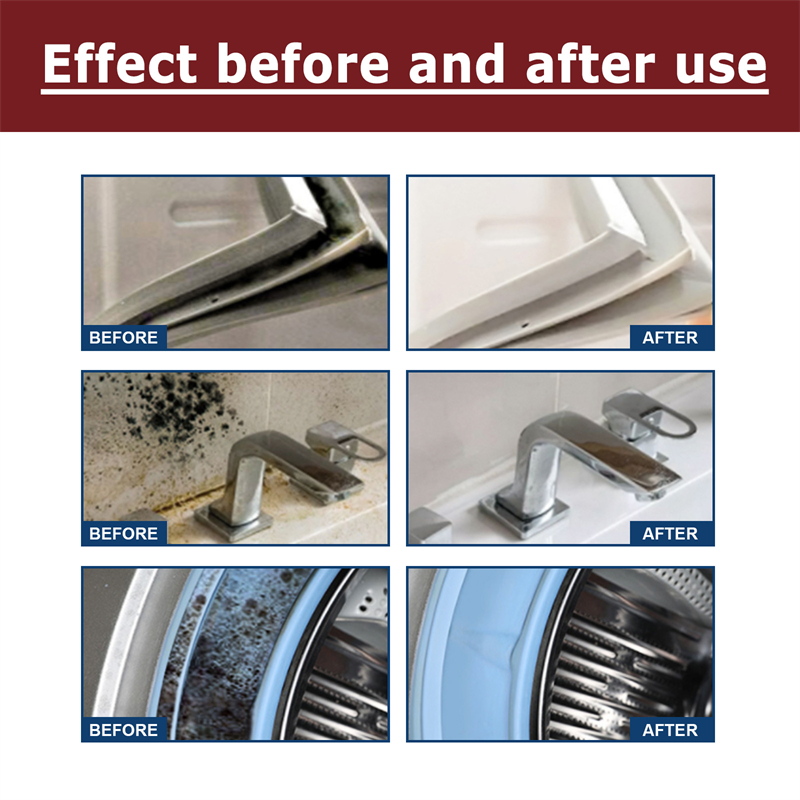 Effect before and after use

BEFORE

AFTER

BEFORE

AFTER

BEFORE

AFTER