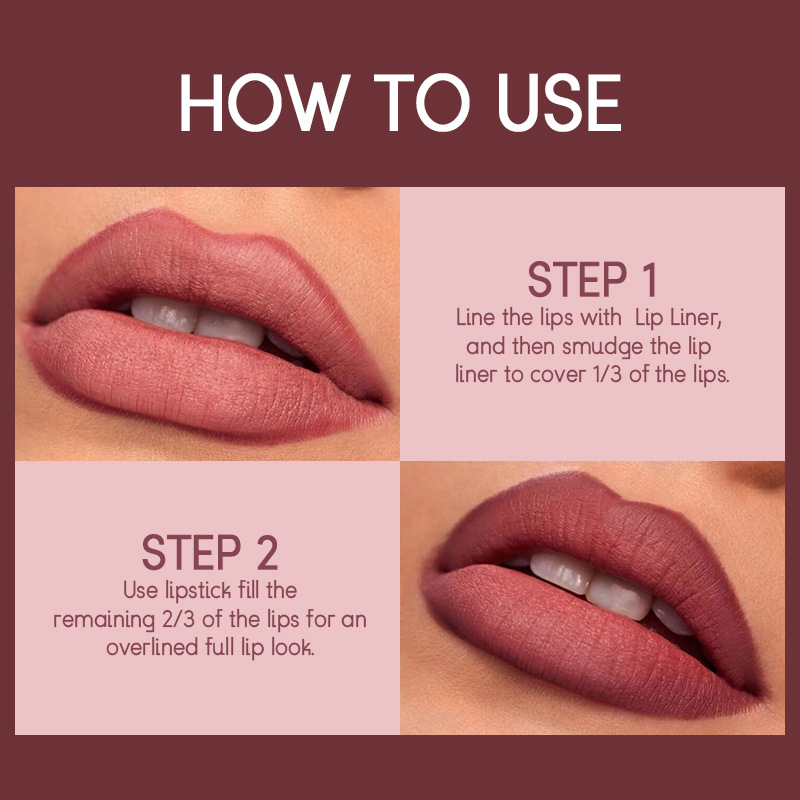 HOW TO USE

STEP 1
Line the lips with Lip Liner, and then smudge the lip liner to cover 1/3 of the lips.

STEP 2
Use lipstick fill the remaining 2/3 of the lips for an overlined full lip look.