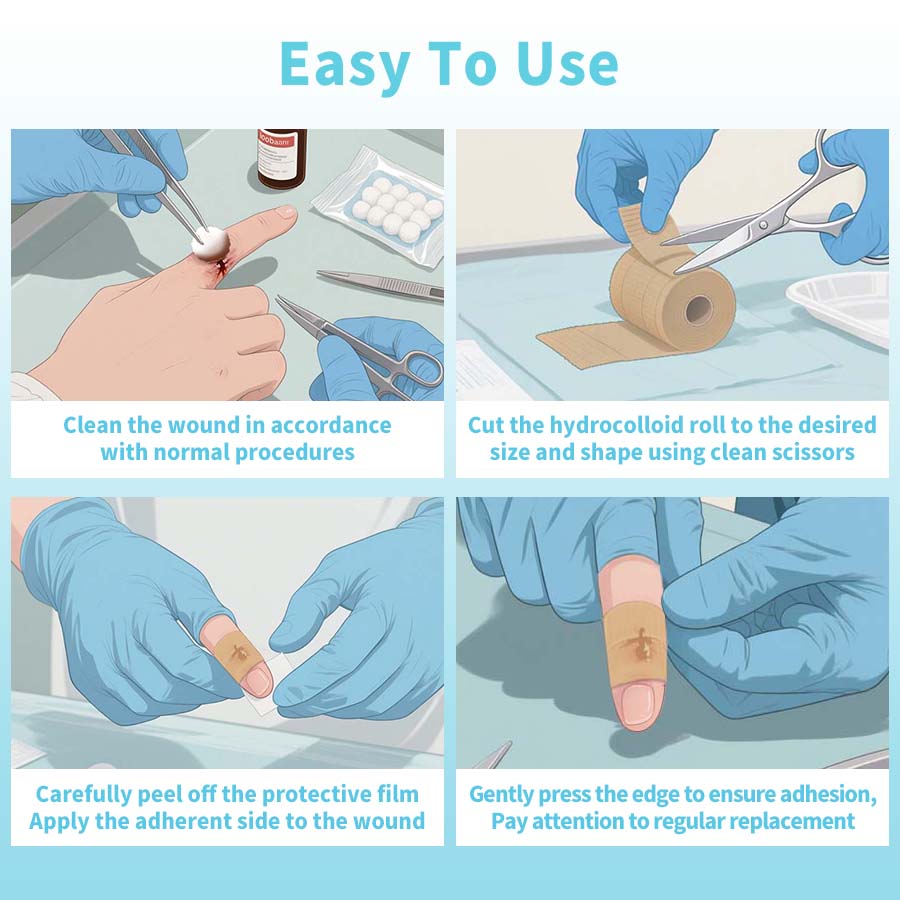 Easy To Use

Clean the wound in accordance with normal procedures

Cut the hydrocolloid roll to the desired size and shape using clean scissors

Carefully peel off the protective film Apply the adherent side to the wound

Gently press the edge to ensure adhesion, Pay attention to regular replacement