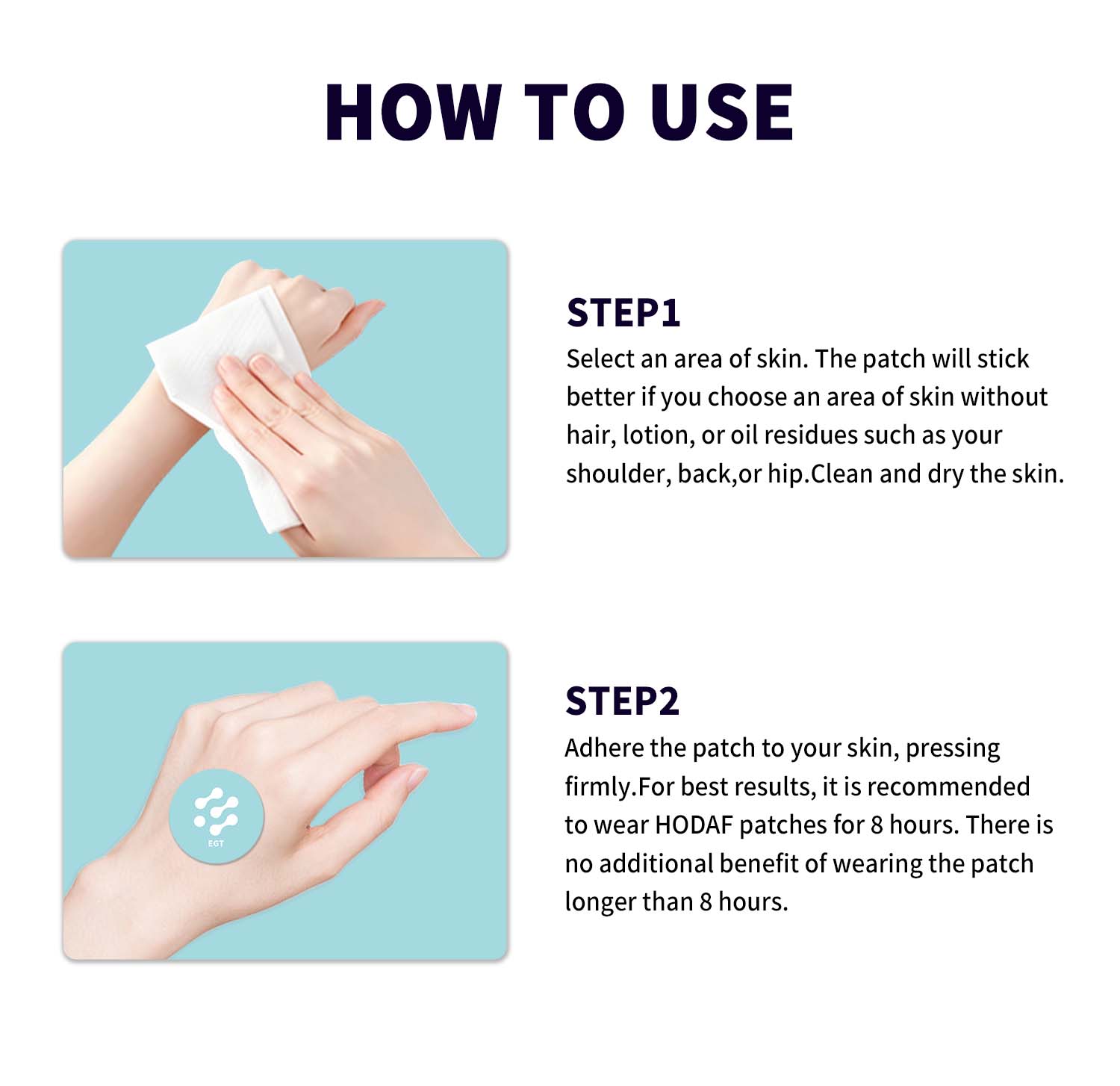 HOW TO USE

STEP1
Select an area of skin. The patch will stick better if you choose an area of skin without hair, lotion, or oil residues such as your shoulder, back,or hip.Clean and dry the skin.

EGT

STEP2
Adhere the patch to your skin, pressing firmly.For best results, it is recommended to wear HODAF patches for 8 hours. There is no additional benefit of wearing the patch longer than 8 hours.