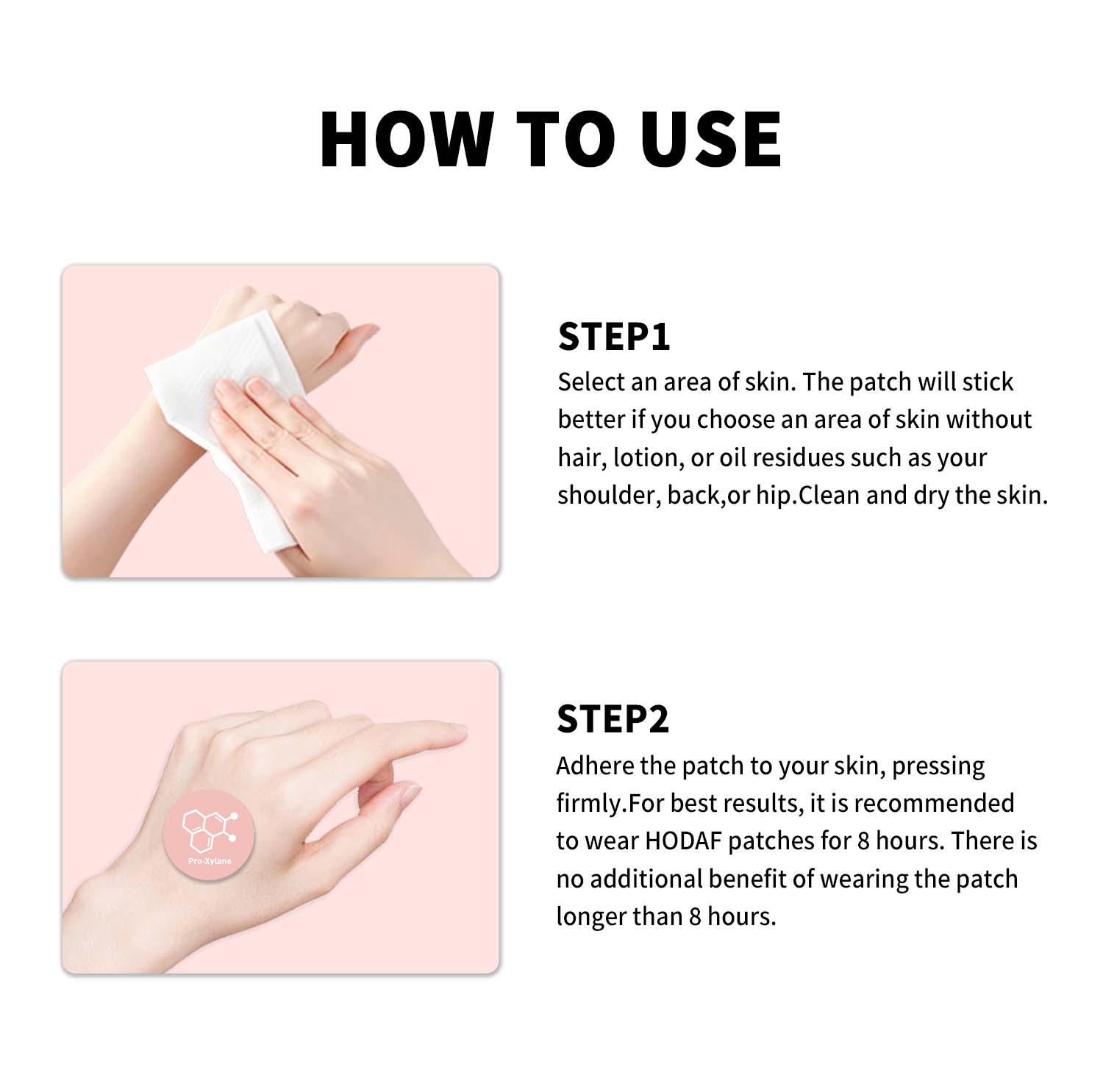 HOW TO USE

STEP1
Select an area of skin. The patch will stick better if you choose an area of skin without hair, lotion, or oil residues such as your shoulder, back,or hip.Clean and dry the skin.

Pro-Xylane

STEP2
Adhere the patch to your skin, pressing firmly.For best results, it is recommended to wear HODAF patches for 8 hours. There is no additional benefit of wearing the patch longer than 8 hours.