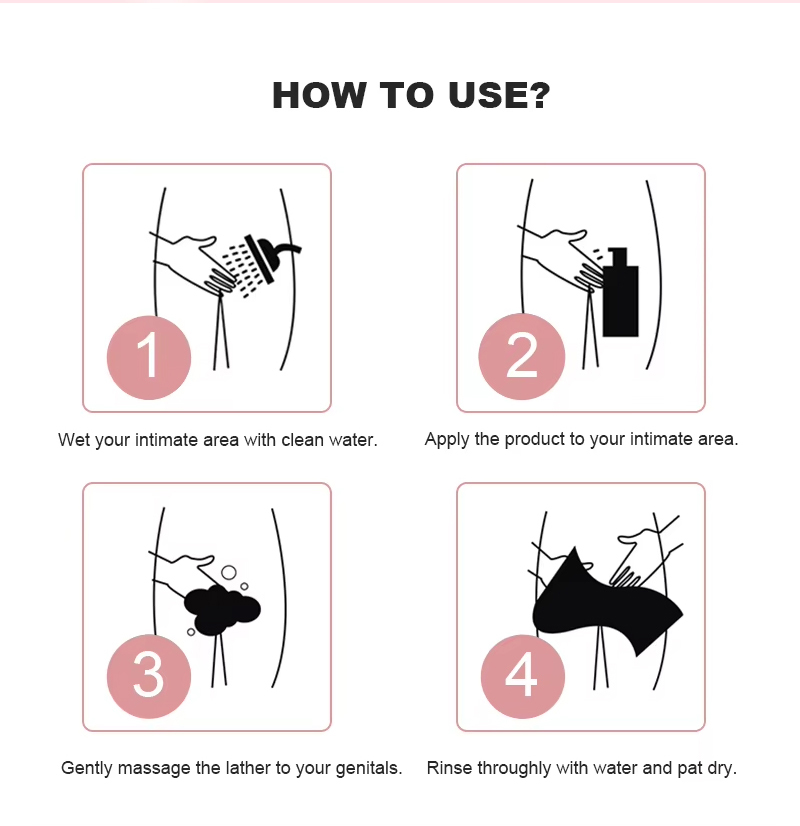 HOW TO USE?

1

Wet your intimate area with clean water.

2

Apply the product to your intimate area.

3

Gently massage the lather to your genitals.

4

Rinse throughly with water and pat dry.