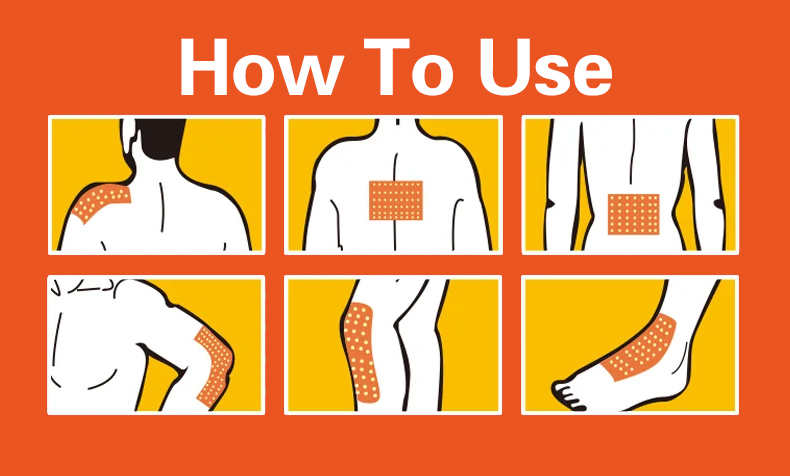 How To Use