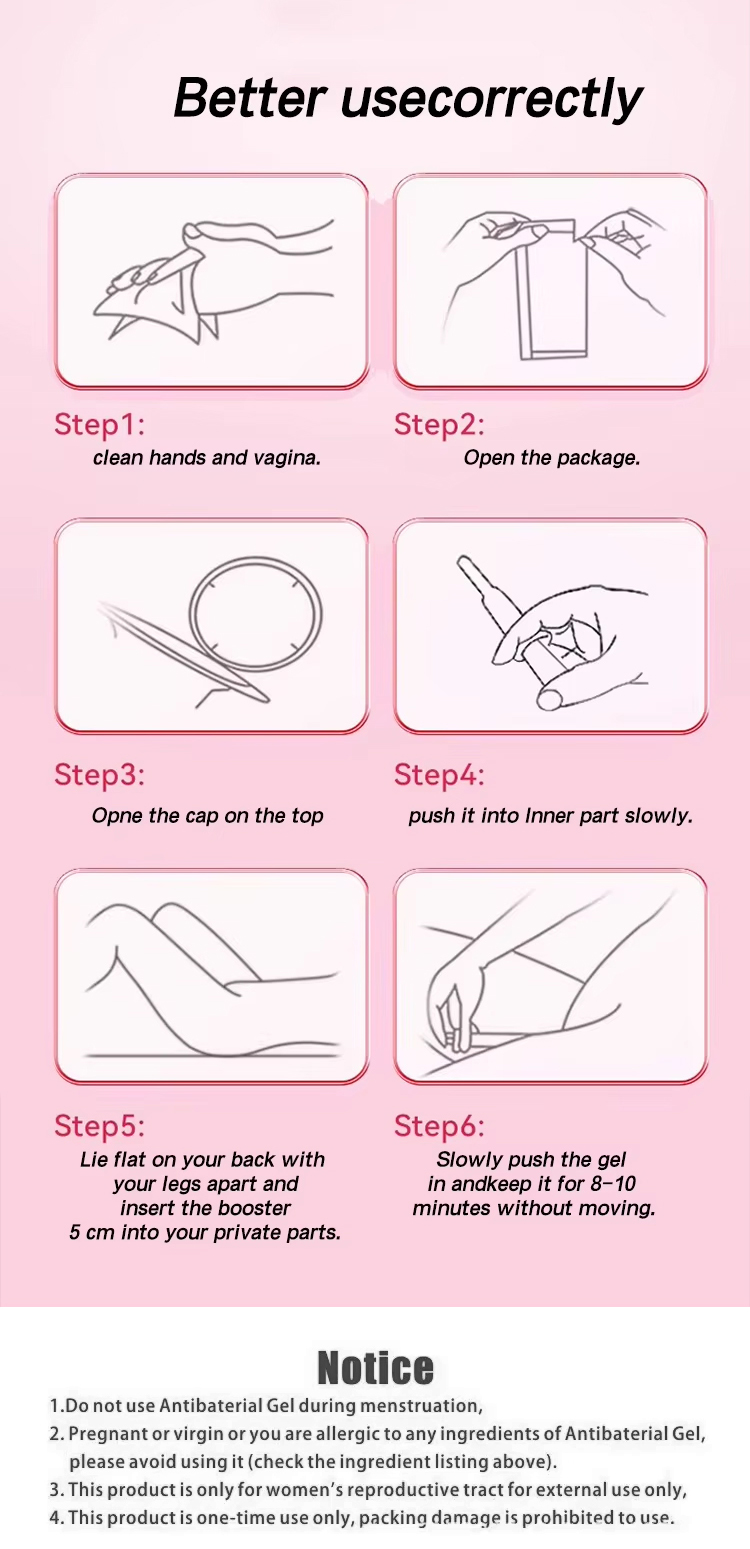 Better usecorrectly

Step1:
clean hands and vagina.

Step2:
Open the package.

Step3:
Opne the cap on the top

Step4:
push it into Inner part slowly.

Step5:
Lie flat on your back with your legs apart and insert the booster 5 cm into your private parts.

Step6:
Slowly push the gel in andkeep it for 8-10 minutes without moving.

Notice

1.Do not use Antibaterial Gel during menstruation,
2. Pregnant or virgin or you are allergic to any ingredients of Antibaterial Gel, please avoid using it (check the ingredient listing above).
3. This product is only for women's reproductive tract for external use only,
4. This product is one-time use only, packing damage is prohibited to use.